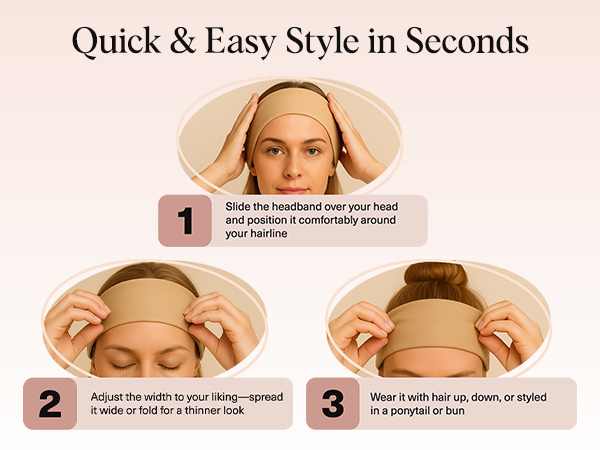 Quick & Easy Style in Seconds

1
Slide the headband over your head and position it comfortably around your hairline

2
Adjust the width to your liking—spread it wide or fold for a thinner look

3
Wear it with hair up, down, or styled in a ponytail or bun