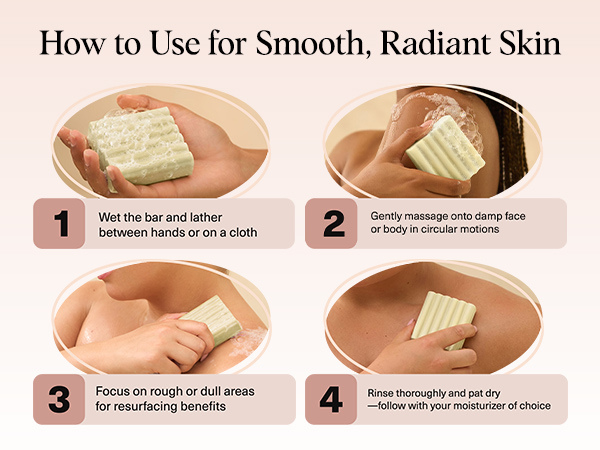 How to Use for Smooth, Radiant Skin

1
Wet the bar and lather between hands or on a cloth

2
Gently massage onto damp face or body in circular motions

3
Focus on rough or dull areas for resurfacing benefits

4
Rinse thoroughly and pat dry —follow with your moisturizer of choice