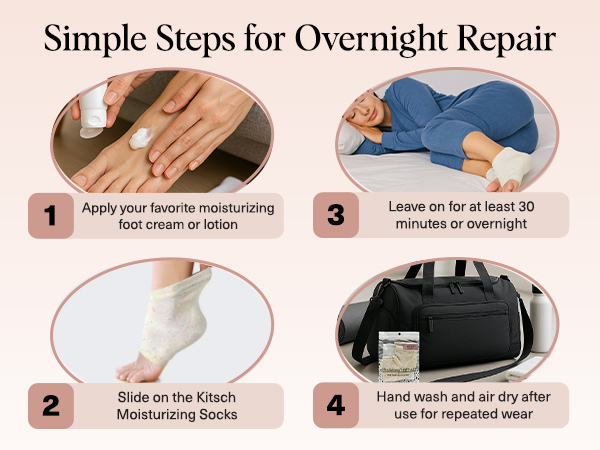 Simple Steps for Overnight Repair

1 Apply your favorite moisturizing foot cream or lotion

2 Slide on the Kitsch Moisturizing Socks

3 Leave on for at least 30 minutes or overnight

4 Hand wash and air dry after use for repeated wear