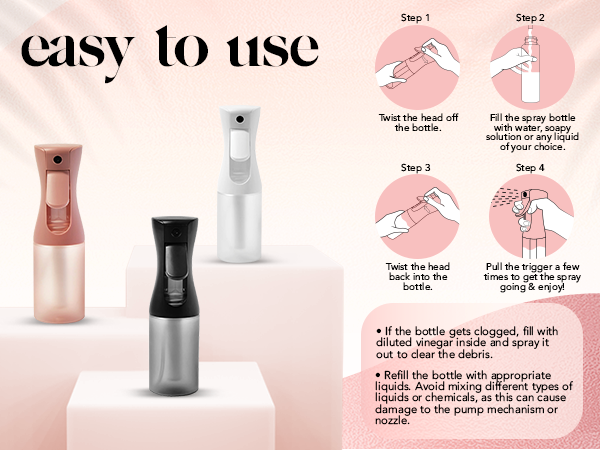 easy to use

Step 1

Twist the head off the bottle.

Step 2

Fill the spray bottle with water, soapy solution or any liquid of your choice.

Step 3

Twist the head back into the bottle.

Step 4

Pull the trigger a few times to get the spray going & enjoy!

• If the bottle gets clogged, fill with diluted vinegar inside and spray it out to clear the debris.

• Refill the bottle with appropriate liquids. Avoid mixing different types of liquids or chemicals, as this can cause damage to the pump mechanism or nozzle.