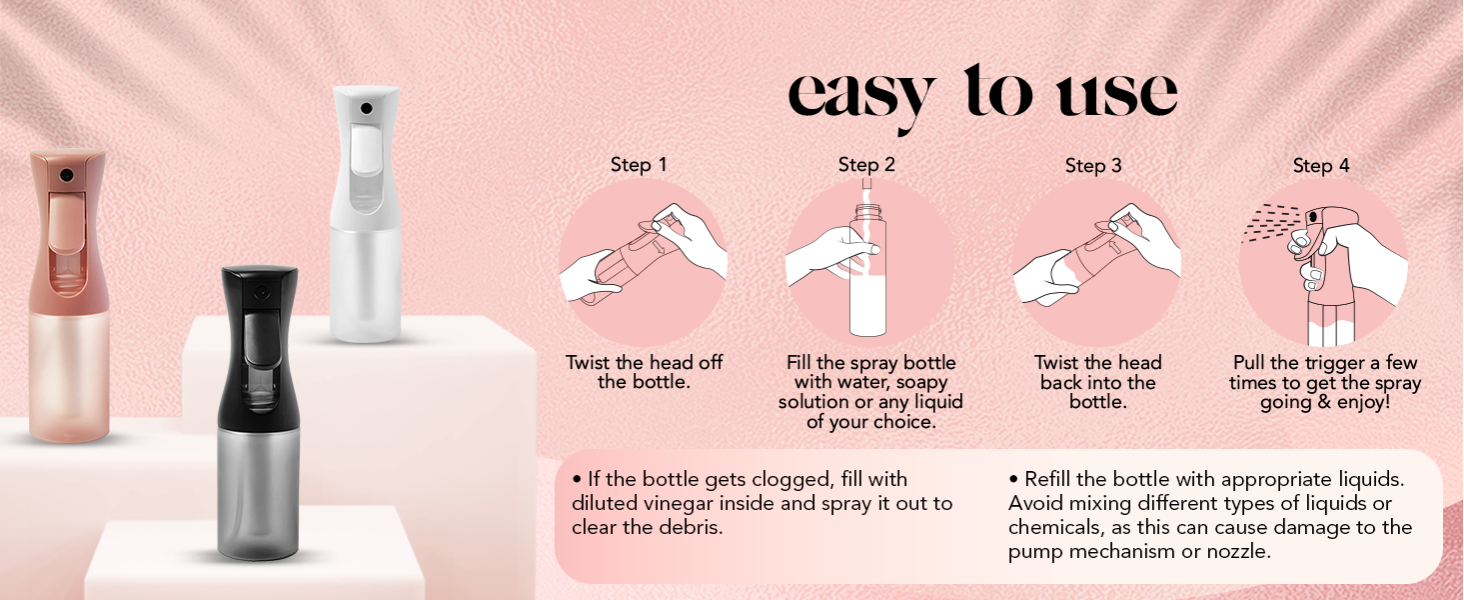 easy to use

Step 1

Twist the head off the bottle.

Step 2

Fill the spray bottle with water, soapy solution or any liquid of your choice.

Step 3

Twist the head back into the bottle.

Step 4

Pull the trigger a few times to get the spray going & enjoy!

• If the bottle gets clogged, fill with diluted vinegar inside and spray it out to clear the debris.

• Refill the bottle with appropriate liquids. Avoid mixing different types of liquids or chemicals, as this can cause damage to the pump mechanism or nozzle.