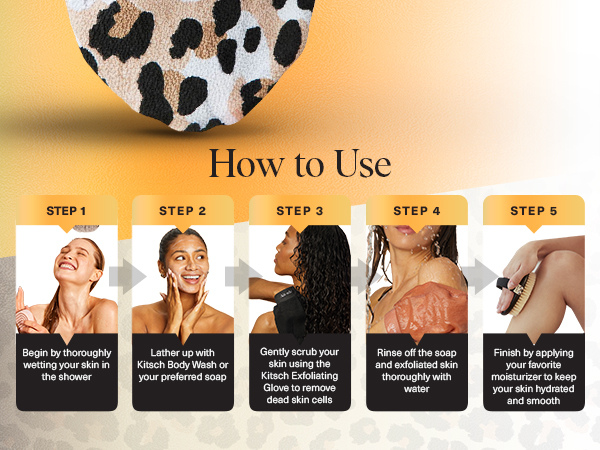 How to Use

STEP 1

Begin by thoroughly wetting your skin in the shower

STEP 2

Lather up with Kitsch Body Wash or your preferred soap

STEP 3

Gently scrub your skin using the Kitsch Exfoliating Glove to remove dead skin cells

STEP 4

Rinse off the soap and exfoliated skin thoroughly with water

STEP 5

Finish by applying your favorite moisturizer to keep your skin hydrated and smooth