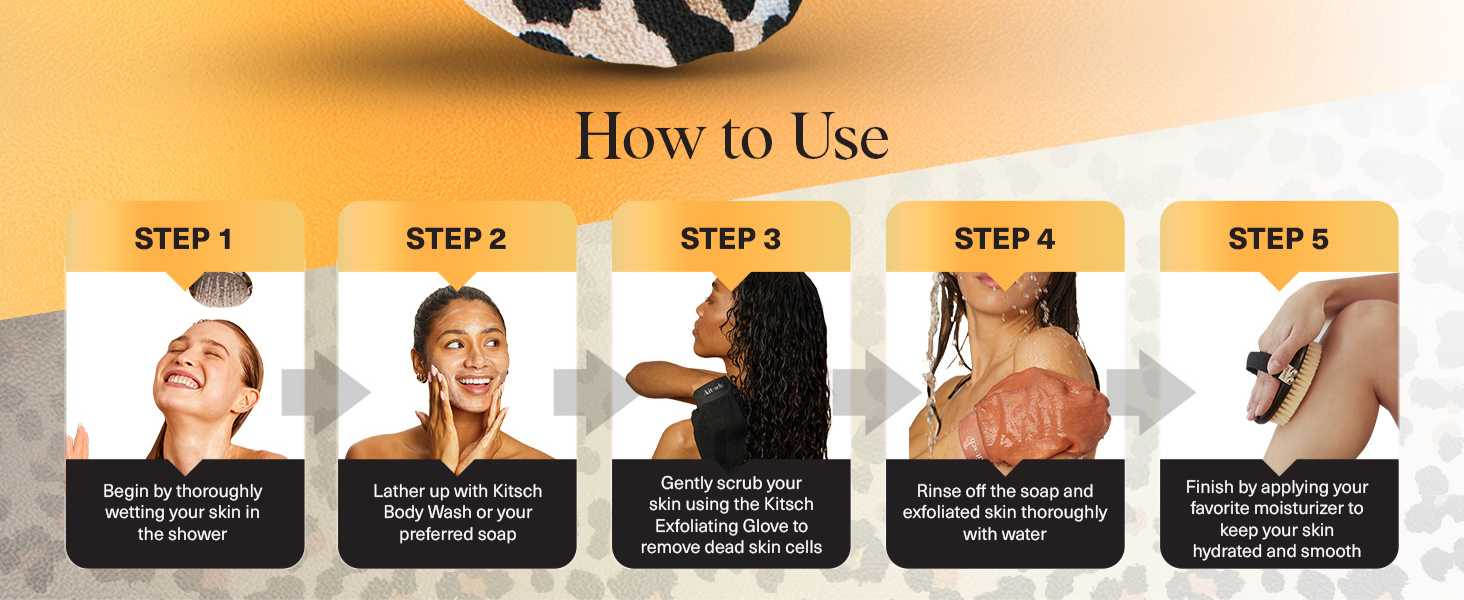 How to Use

STEP 1

Begin by thoroughly wetting your skin in the shower

STEP 2

Lather up with Kitsch Body Wash or your preferred soap

STEP 3

Kitsch

Gently scrub your skin using the Kitsch Exfoliating Glove to remove dead skin cells

STEP 4

Rinse off the soap and exfoliated skin thoroughly with water

STEP 5

Finish by applying your favorite moisturizer to keep your skin hydrated and smooth