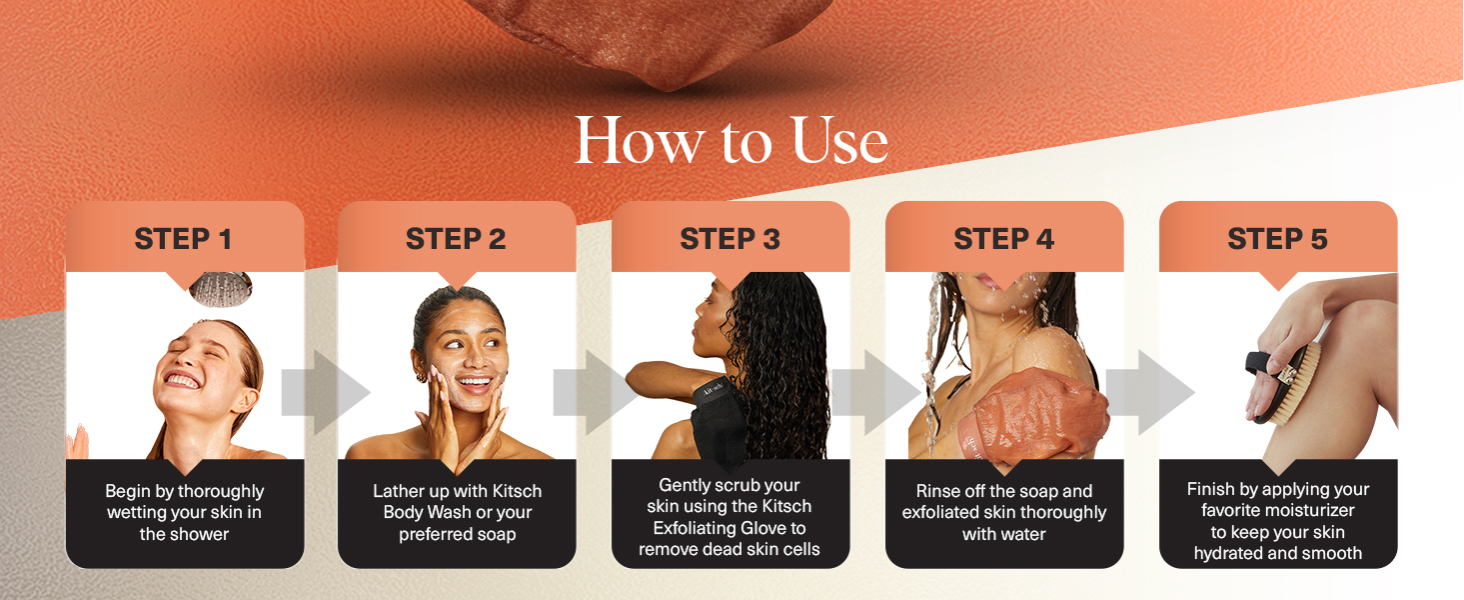 How to Use

STEP 1

Begin by thoroughly wetting your skin in the shower

STEP 2

Lather up with Kitsch Body Wash or your preferred soap

STEP 3

Kitsch

Gently scrub your skin using the Kitsch Exfoliating Glove to remove dead skin cells

STEP 4

Rinse off the soap and exfoliated skin thoroughly with water

STEP 5

Finish by applying your favorite moisturizer to keep your skin hydrated and smooth