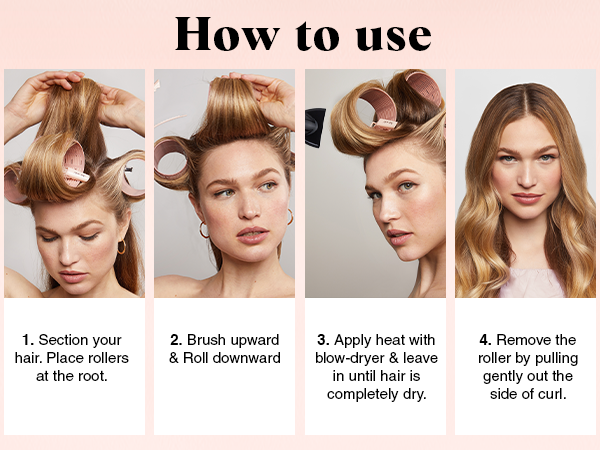 How to use

1. Section your hair. Place rollers at the root.

2. Brush upward & Roll downward

3. Apply heat with blow-dryer & leave in until hair is completely dry.

4. Remove the roller by pulling gently out the side of curl.