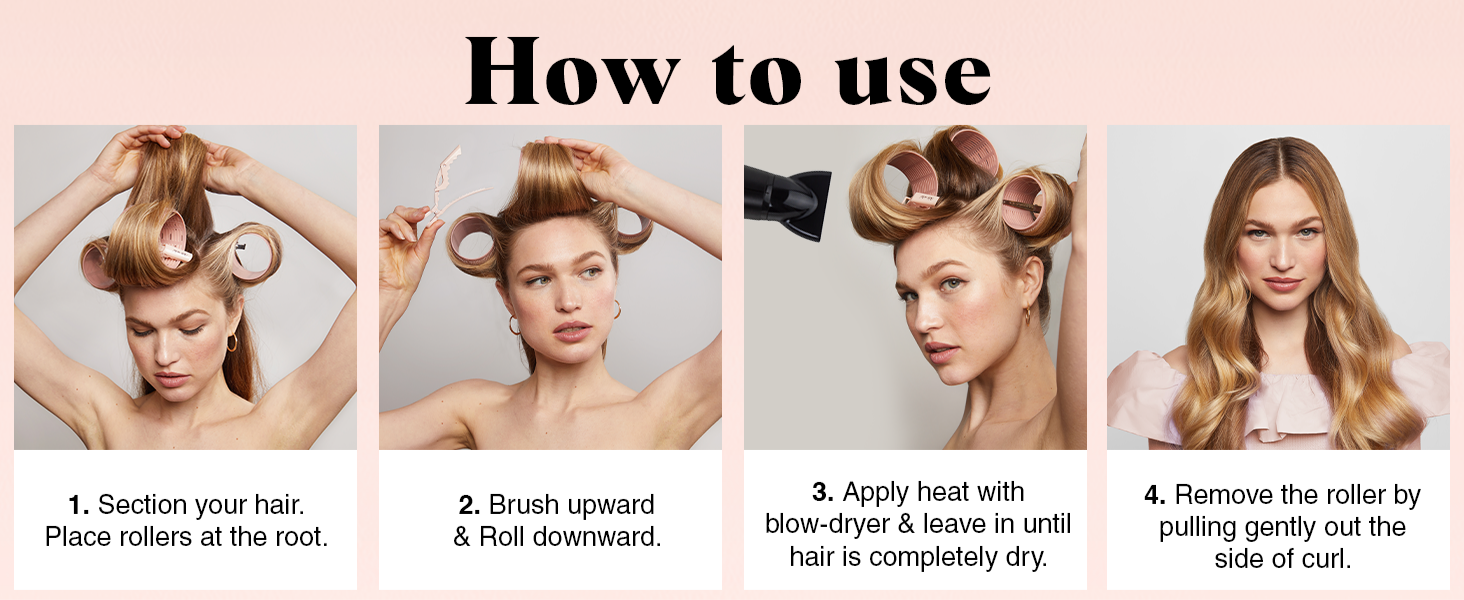 How to use

1. Section your hair. Place rollers at the root.

2. Brush upward & Roll downward.

3. Apply heat with blow-dryer & leave in until hair is completely dry.

4. Remove the roller by pulling gently out the side of curl.