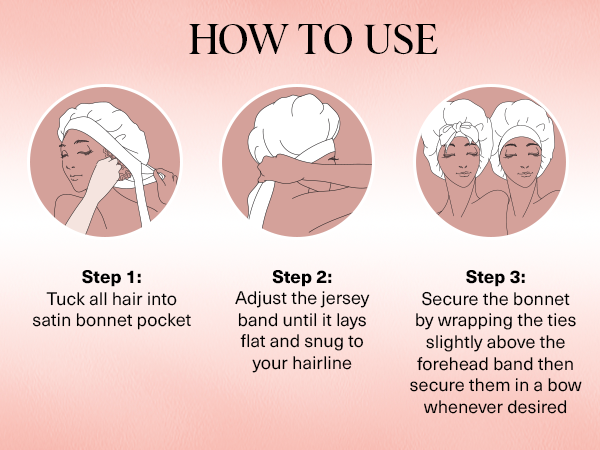 HOW TO USE

Step 1:
Tuck all hair into satin bonnet pocket

Step 2:
Adjust the jersey band until it lays flat and snug to your hairline

Step 3:
Secure the bonnet by wrapping the ties slightly above the forehead band then secure them in a bow whenever desired