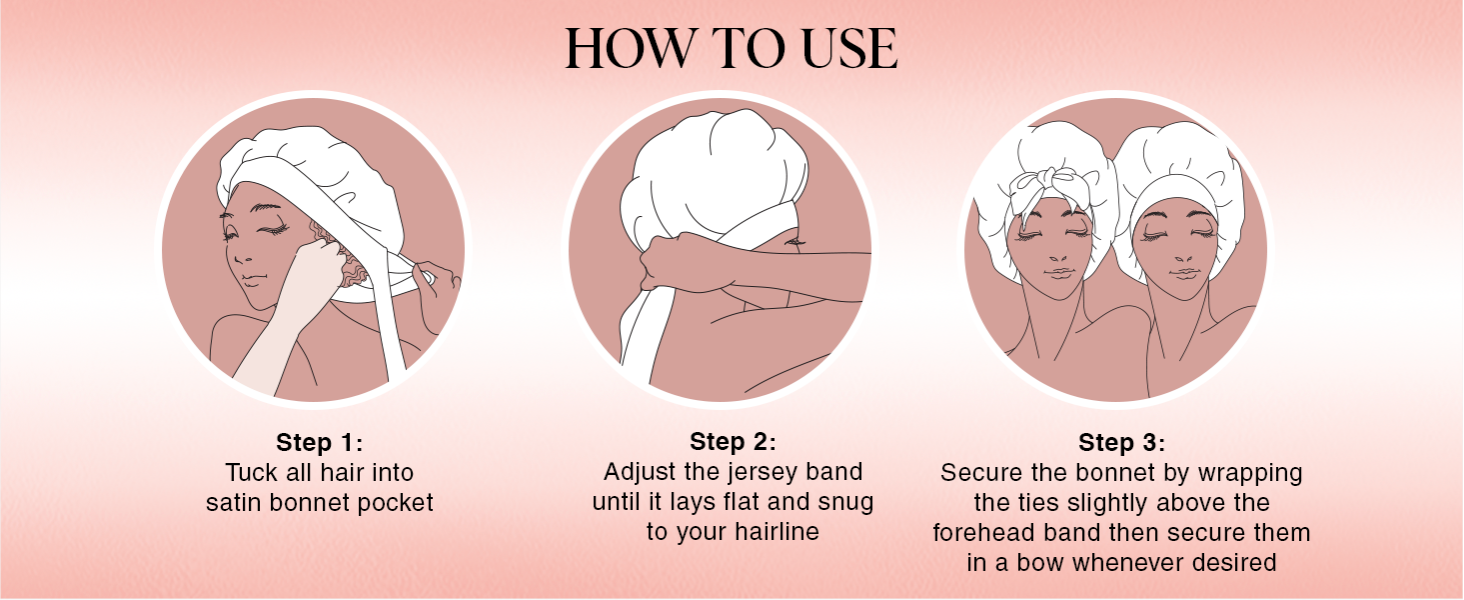 HOW TO USE

Step 1:
Tuck all hair into satin bonnet pocket

Step 2:
Adjust the jersey band until it lays flat and snug to your hairline

Step 3:
Secure the bonnet by wrapping the ties slightly above the forehead band then secure them in a bow whenever desired