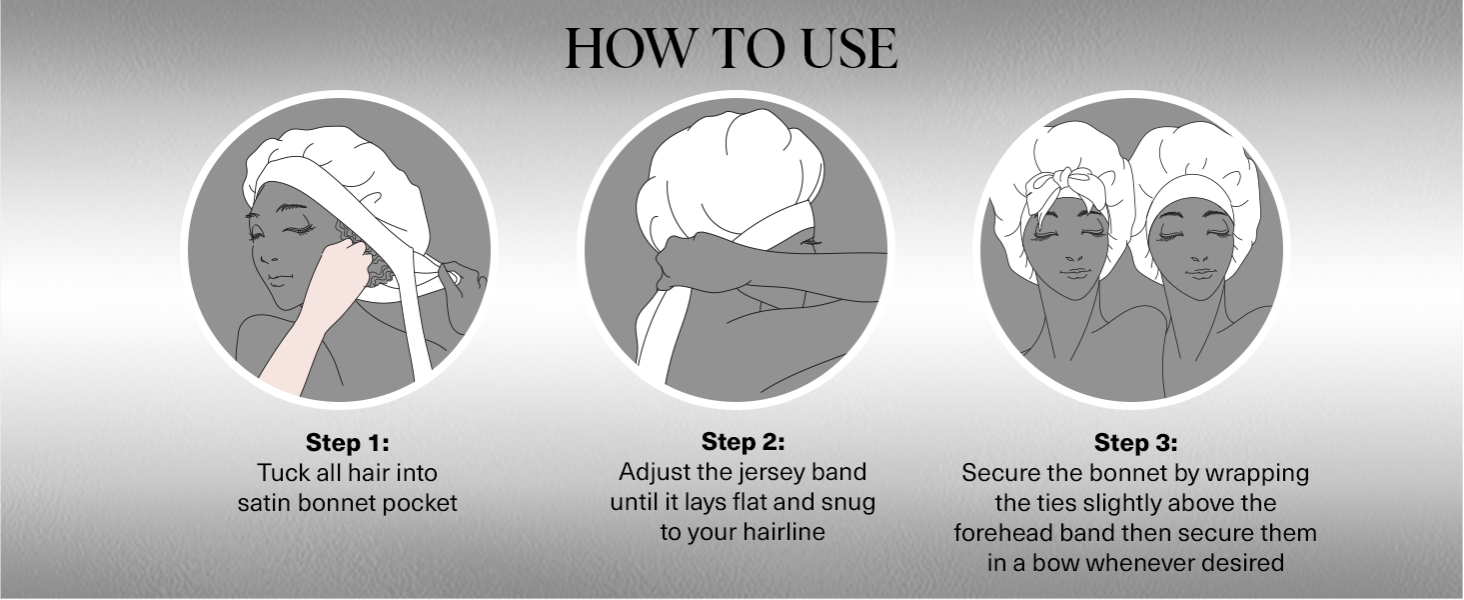 HOW TO USE

Step 1:
Tuck all hair into satin bonnet pocket

Step 2:
Adjust the jersey band until it lays flat and snug to your hairline

Step 3:
Secure the bonnet by wrapping the ties slightly above the forehead band then secure them in a bow whenever desired