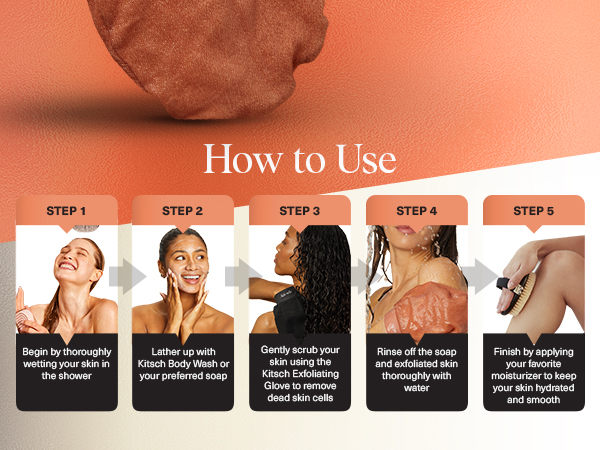 How to Use

STEP 1

Begin by thoroughly wetting your skin in the shower

STEP 2

Lather up with Kitsch Body Wash or your preferred soap

STEP 3

Gently scrub your skin using the Kitsch Exfoliating Glove to remove dead skin cells

STEP 4

Rinse off the soap and exfoliated skin thoroughly with water

STEP 5

Finish by applying your favorite moisturizer to keep your skin hydrated and smooth