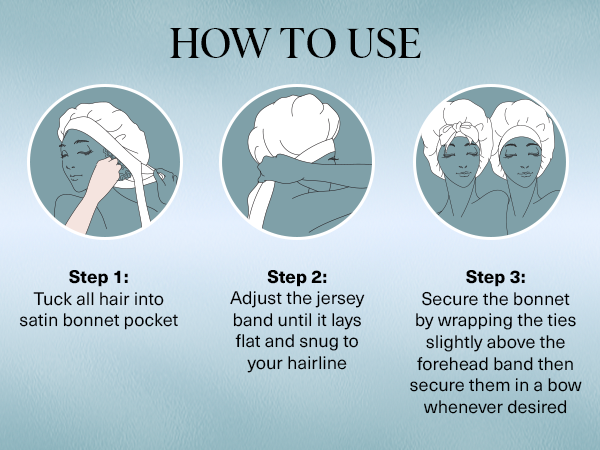 HOW TO USE

Step 1:
Tuck all hair into satin bonnet pocket

Step 2:
Adjust the jersey band until it lays flat and snug to your hairline

Step 3:
Secure the bonnet by wrapping the ties slightly above the forehead band then secure them in a bow whenever desired