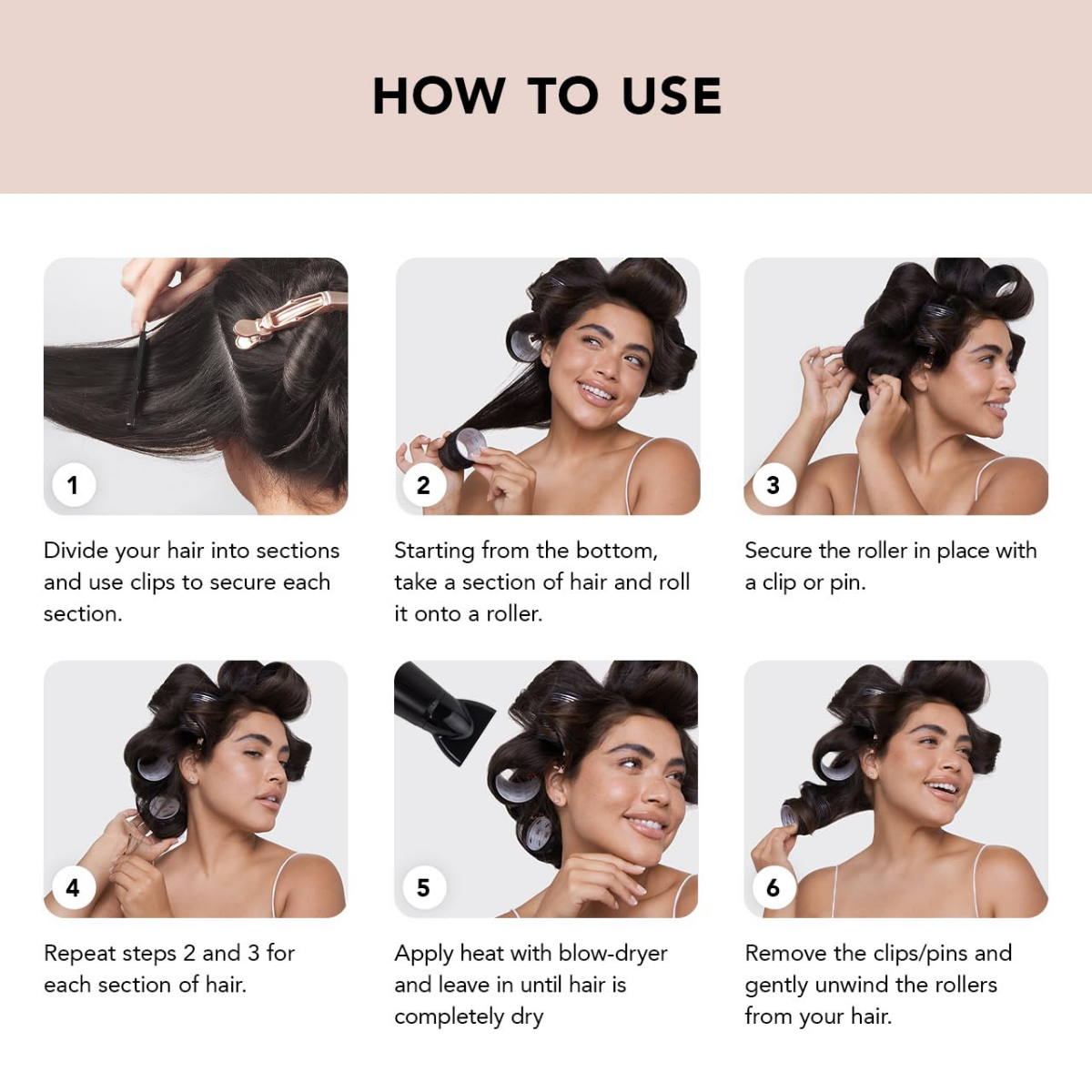 HOW TO USE

1

Divide your hair into sections and use clips to secure each section.

2

Starting from the bottom, take a section of hair and roll it onto a roller.

3

Secure the roller in place with a clip or pin.

4

Repeat steps 2 and 3 for each section of hair.

5

Apply heat with blow-dryer and leave in until hair is completely dry

6

Remove the clips/pins and gently unwind the rollers from your hair.