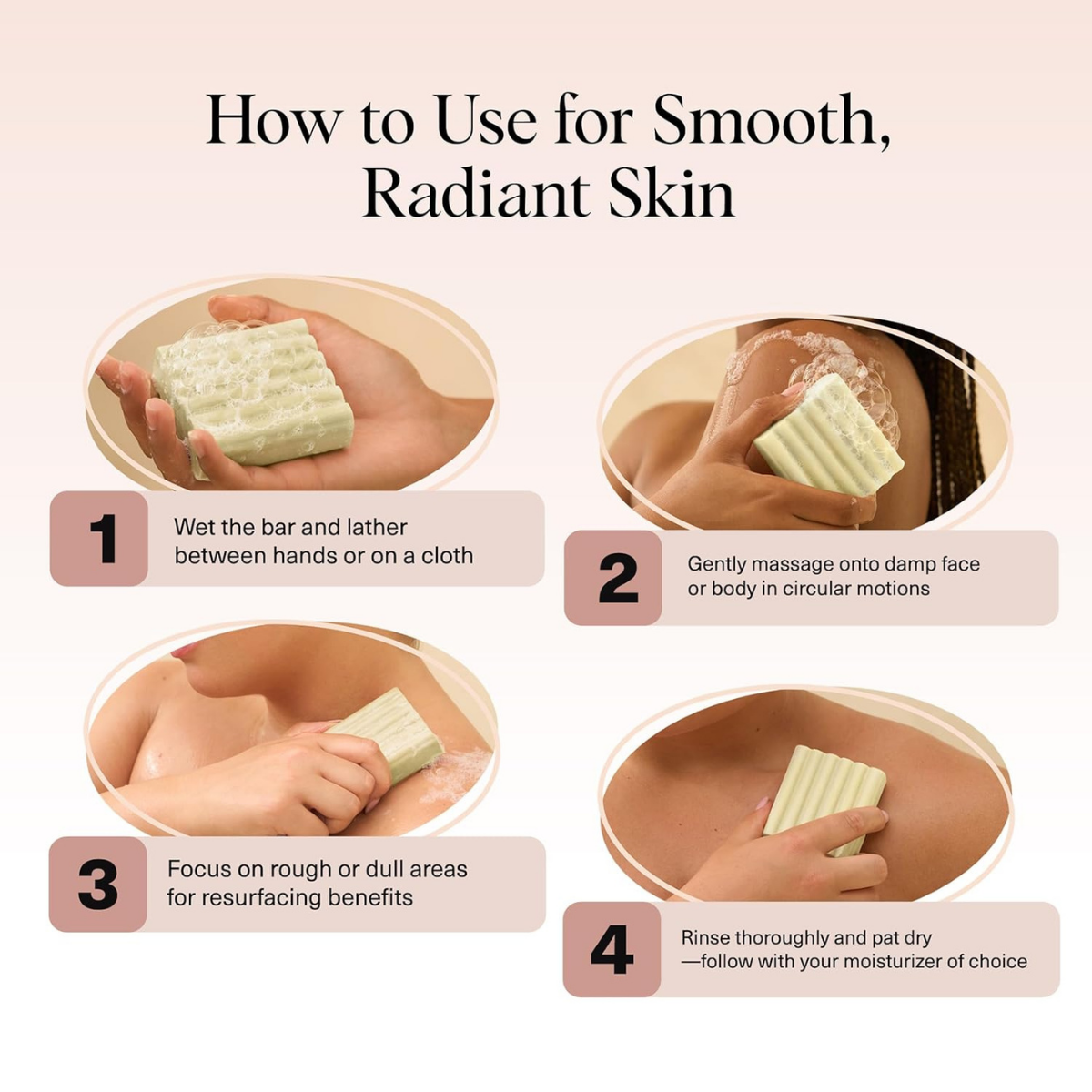 How to Use for Smooth, Radiant Skin

1
Wet the bar and lather between hands or on a cloth

2
Gently massage onto damp face or body in circular motions

3
Focus on rough or dull areas for resurfacing benefits

4
Rinse thoroughly and pat dry —follow with your moisturizer of choice