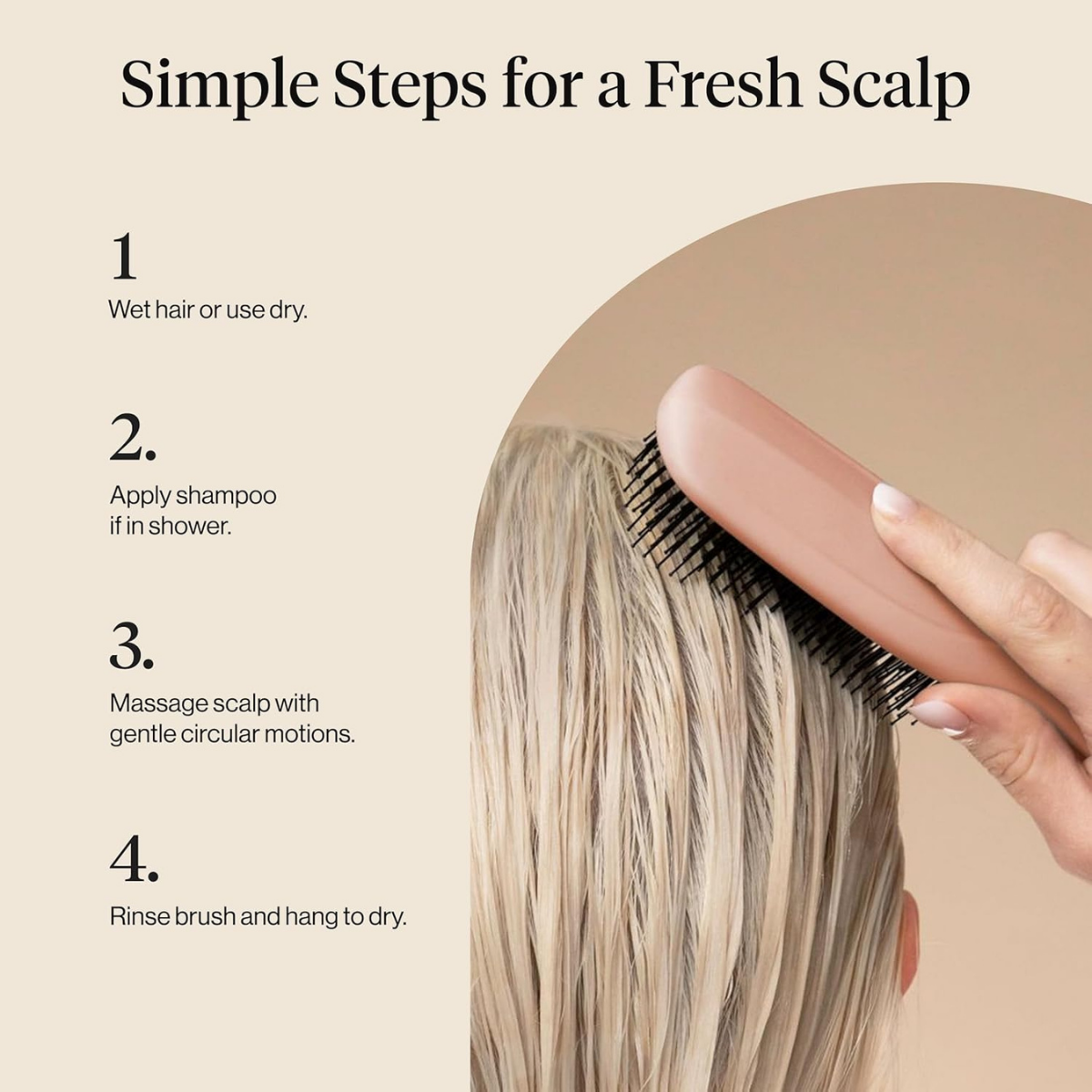 Simple Steps for a Fresh Scalp

1

Wet hair or use dry.

2.

Apply shampoo if in shower.

3.

Massage scalp with gentle circular motions.

4.

Rinse brush and hang to dry.