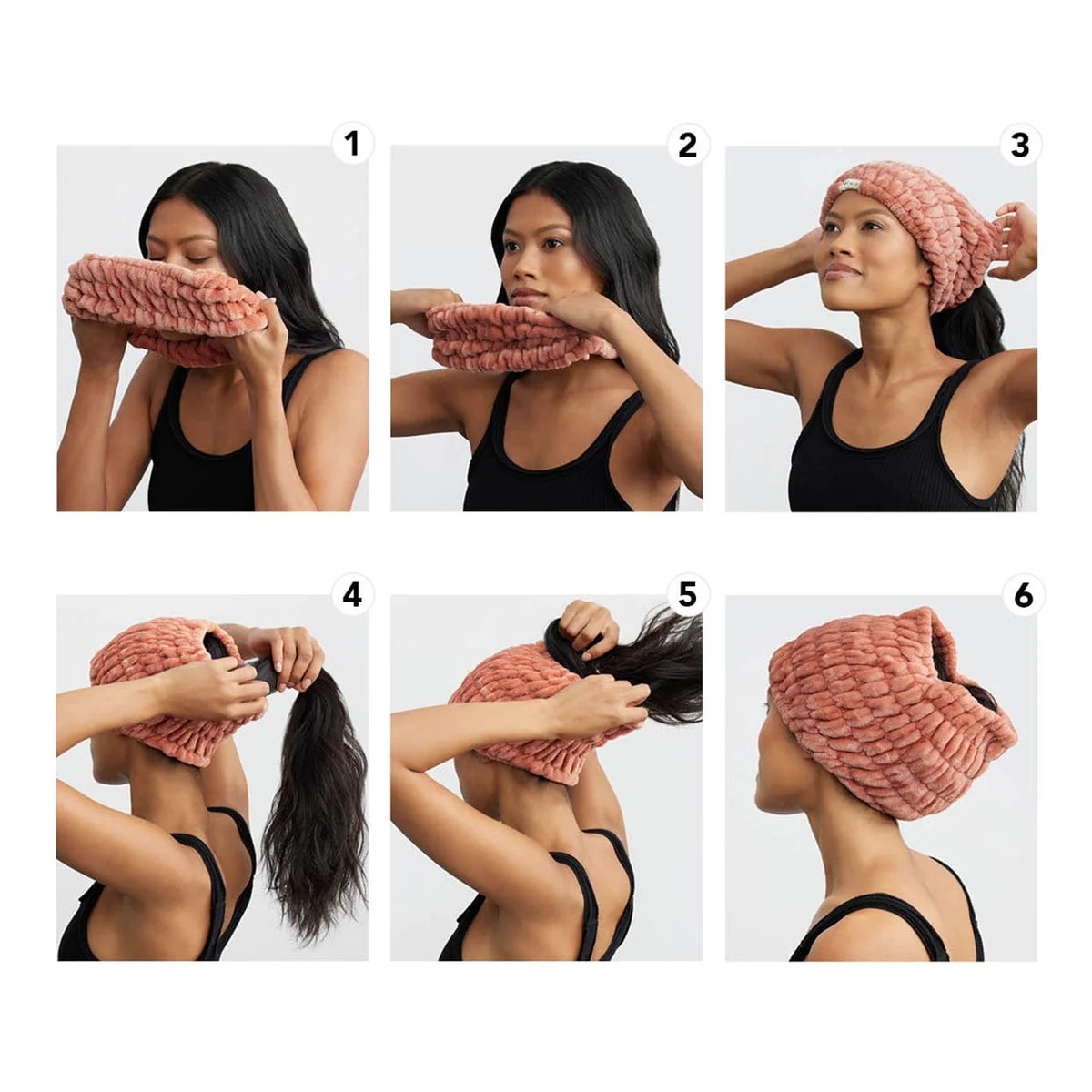 1
2
3
4
5
6