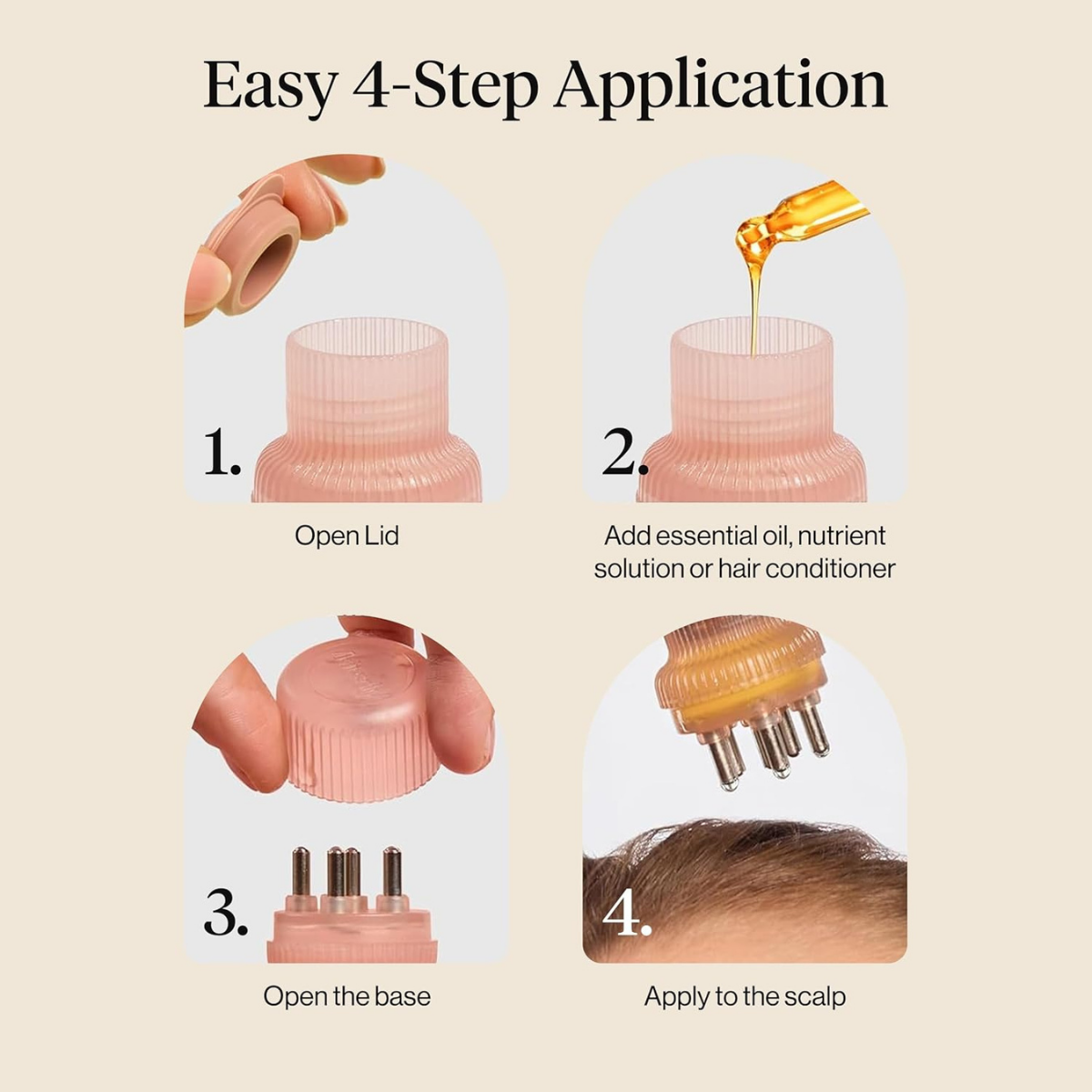 Easy 4-Step Application

1.

Open Lid

2.

Add essential oil, nutrient solution or hair conditioner

3.

Open the base

4.

Apply to the scalp