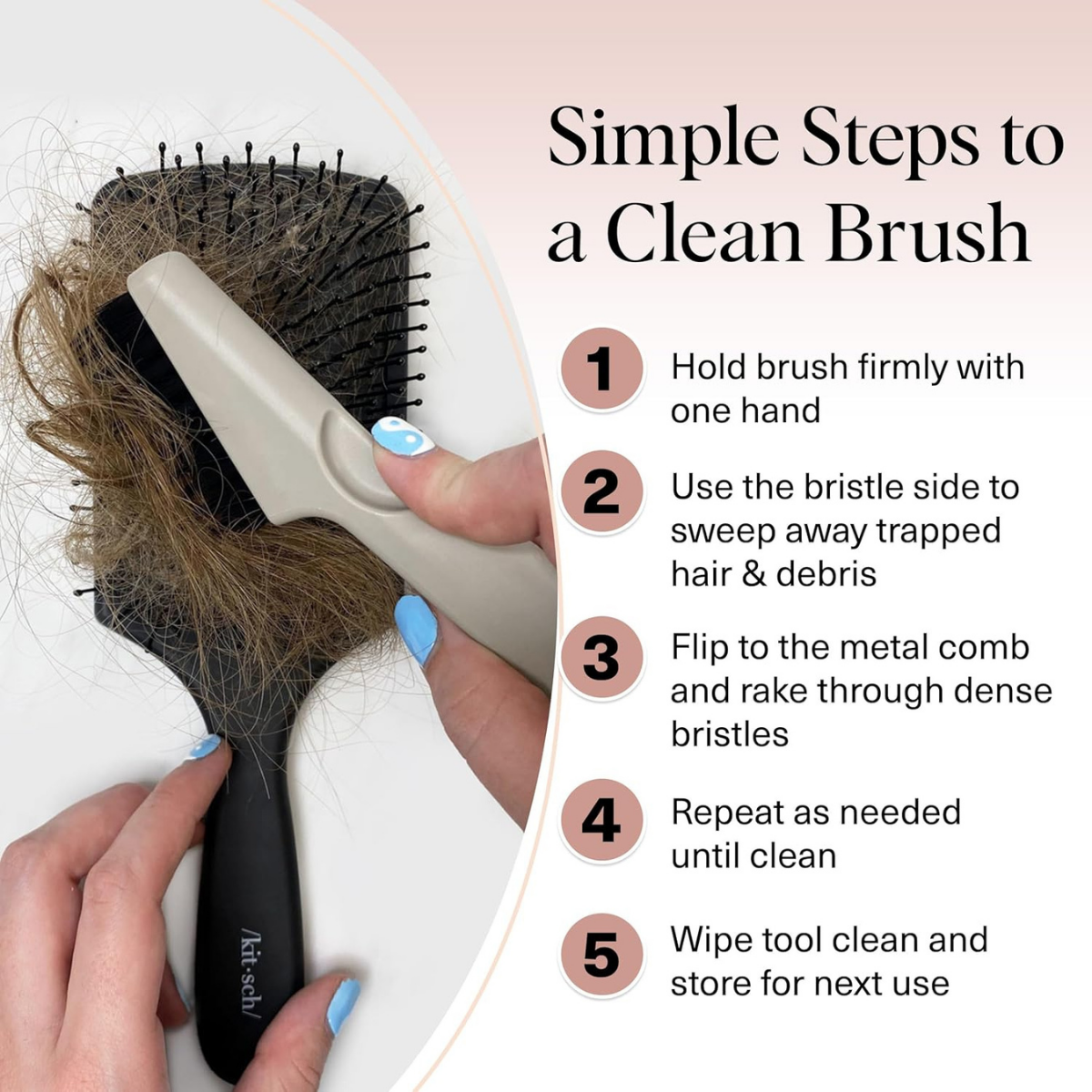 Simple Steps to a Clean Brush

1 Hold brush firmly with one hand

2 Use the bristle side to sweep away trapped hair & debris

3 Flip to the metal comb and rake through dense bristles

4 Repeat as needed until clean

5 Wipe tool clean and store for next use

/kit·sch/