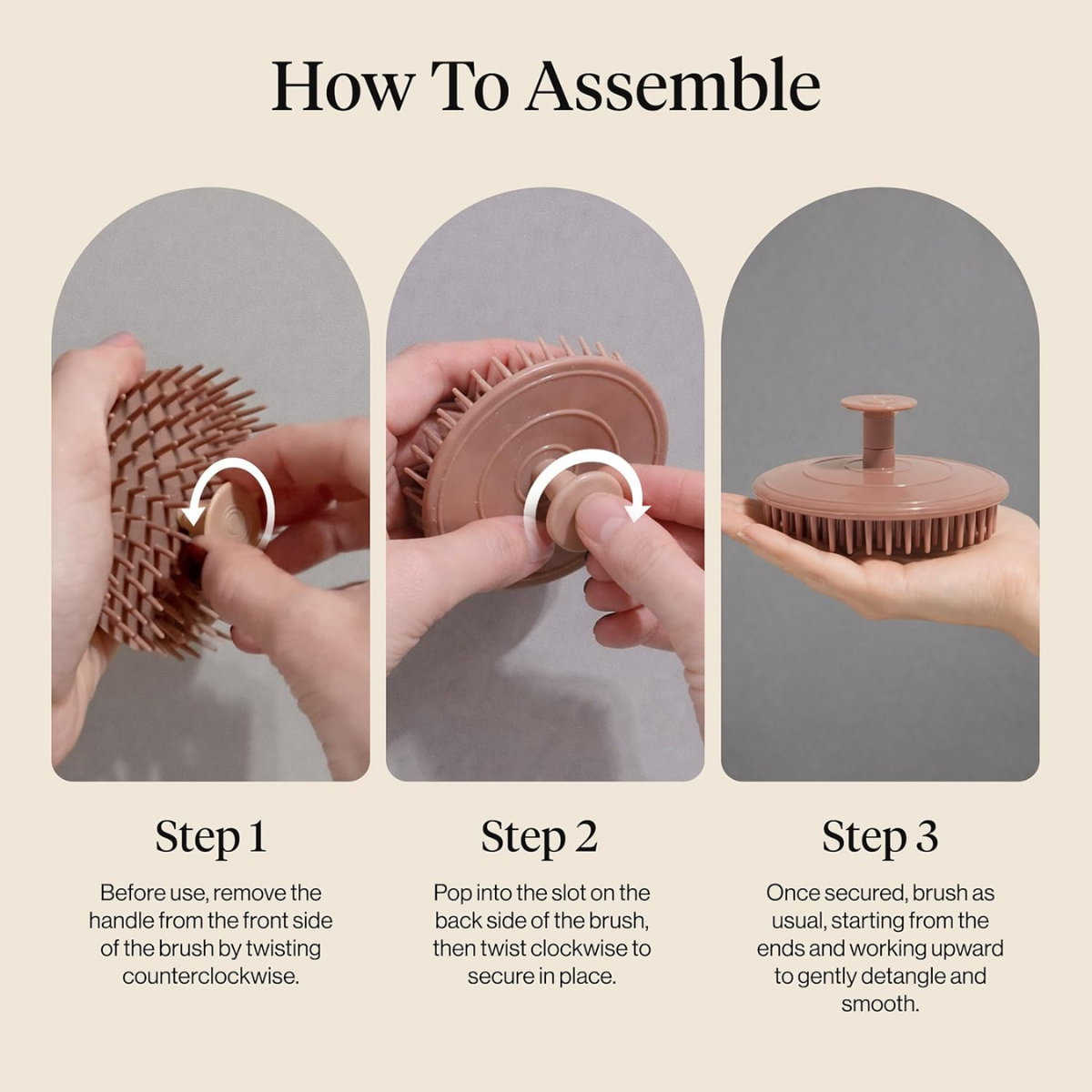 How To Assemble

Step 1

Before use, remove the handle from the front side of the brush by twisting counterclockwise.

Step 2

Pop into the slot on the back side of the brush, then twist clockwise to secure in place.

Step 3

Once secured, brush as usual, starting from the ends and working upward to gently detangle and smooth.