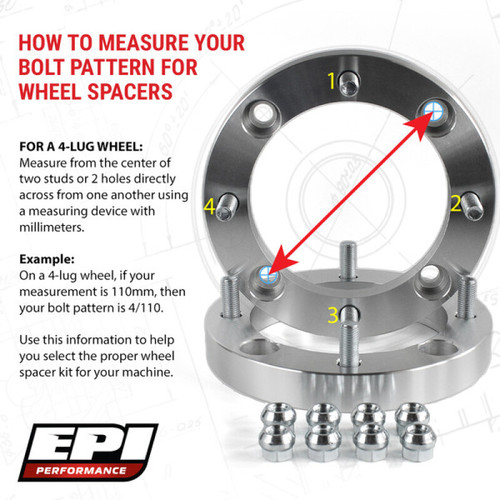 HOW TO MEASURE YOUR BOLT PATTERN FOR WHEEL SPACERS

FOR A 4-LUG WHEEL:
Measure from the center of two studs or 2 holes directly across from one another using a measuring device with millimeters.

Example:
On a 4-lug wheel, if your measurement is 110mm, then your bolt pattern is 4/110.

Use this information to help you select the proper wheel spacer kit for your machine.

1

2

3

4

EPI
PERFORMANCE