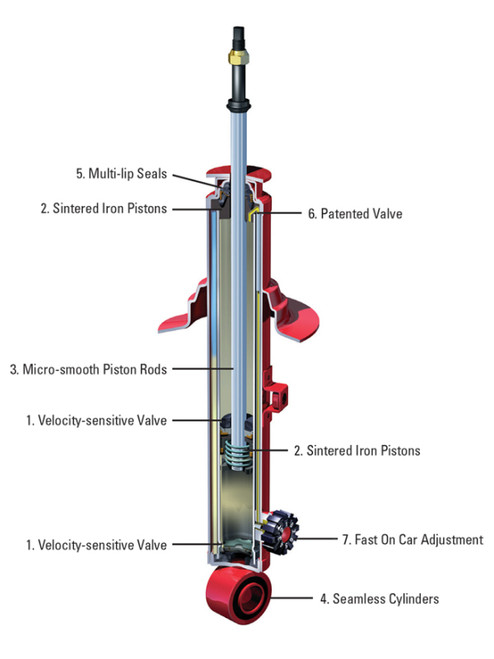 5. Multi-lip Seals
2. Sintered Iron Pistons
6. Patented Valve
3. Micro-smooth Piston Rods
1. Velocity-sensitive Valve
2. Sintered Iron Pistons
1. Velocity-sensitive Valve
7. Fast On Car Adjustment
4. Seamless Cylinders