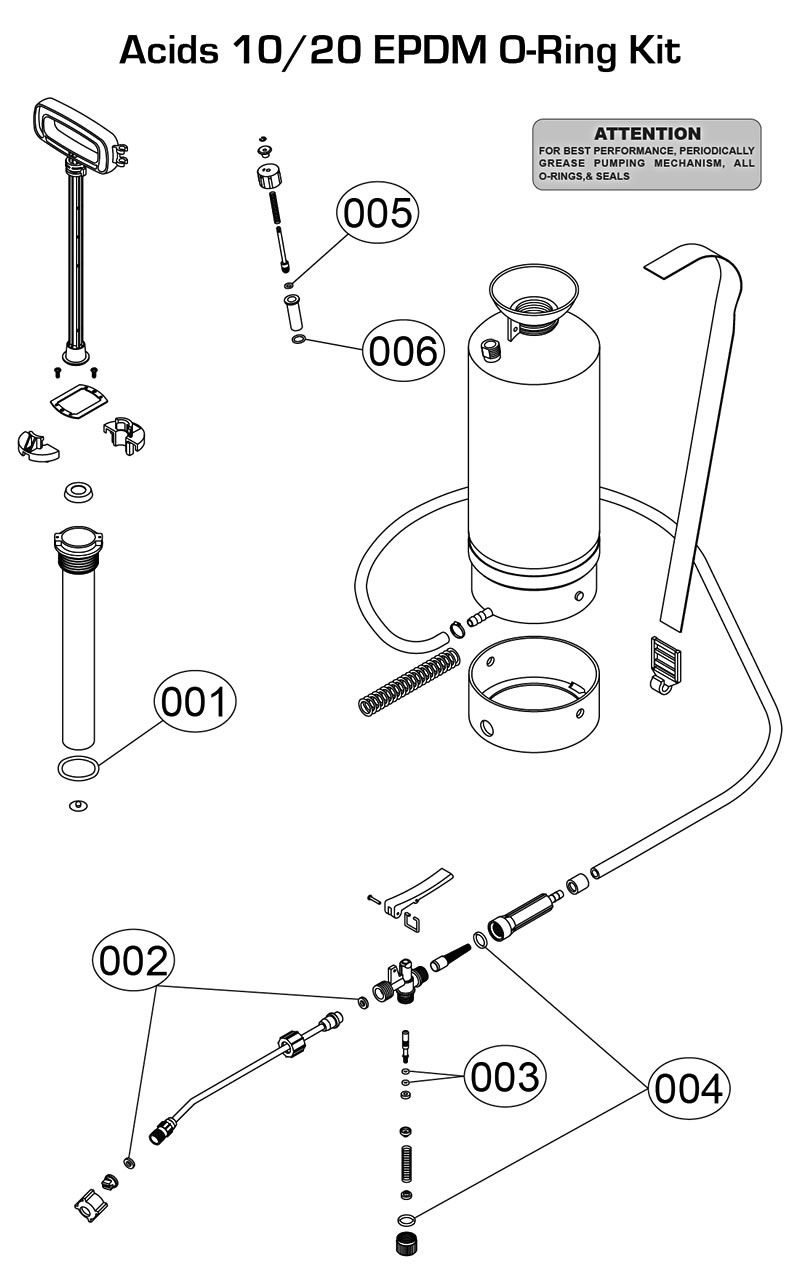 Acids 10/20 EPDM O-Ring Kit

ATTENTION
FOR BEST PERFORMANCE, PERIODICALLY GREASE PUMPING MECHANISM, ALL O-RINGS,& SEALS

005

006

001

002

003

004