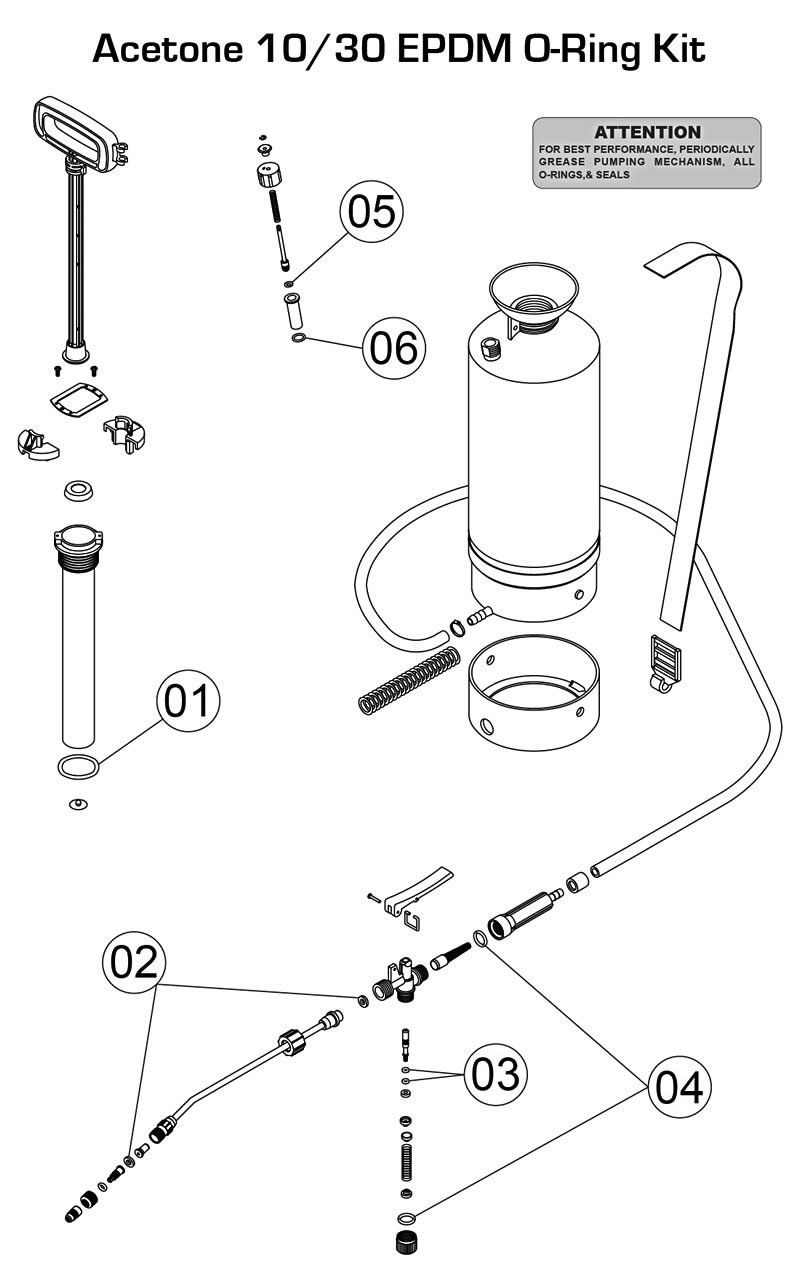 Acetone 10/30 EPDM O-Ring Kit

ATTENTION
FOR BEST PERFORMANCE, PERIODICALLY GREASE PUMPING MECHANISM, ALL O-RINGS,& SEALS

05

06

01

02

03

04