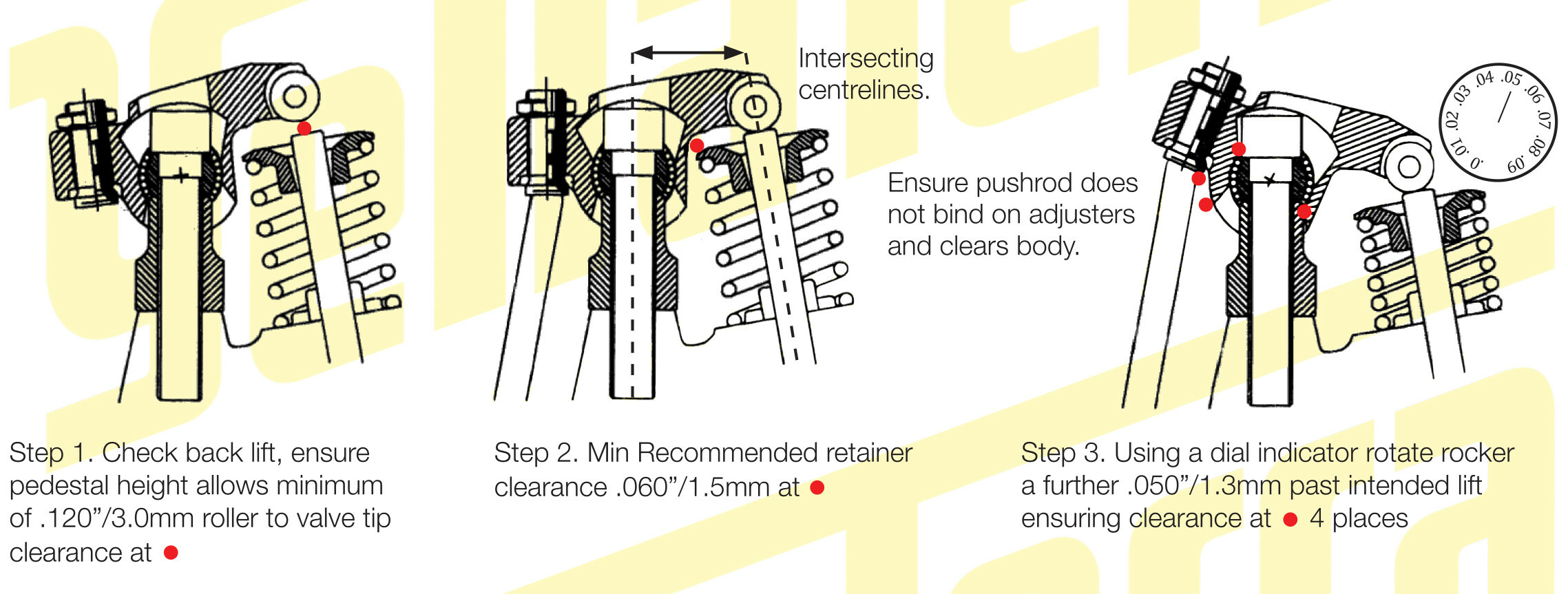 Intersecting centrelines.

Ensure pushrod does not bind on adjusters and clears body.

0 .01 .02 .03 .04 .05 .06 .07 .08 .09

Step 1. Check back lift, ensure pedestal height allows minimum of .120”/3.0mm roller to valve tip clearance at

Step 2. Min Recommended retainer clearance .060”/1.5mm at

Step 3. Using a dial indicator rotate rocker a further .050”/1.3mm past intended lift ensuring clearance at 4 places