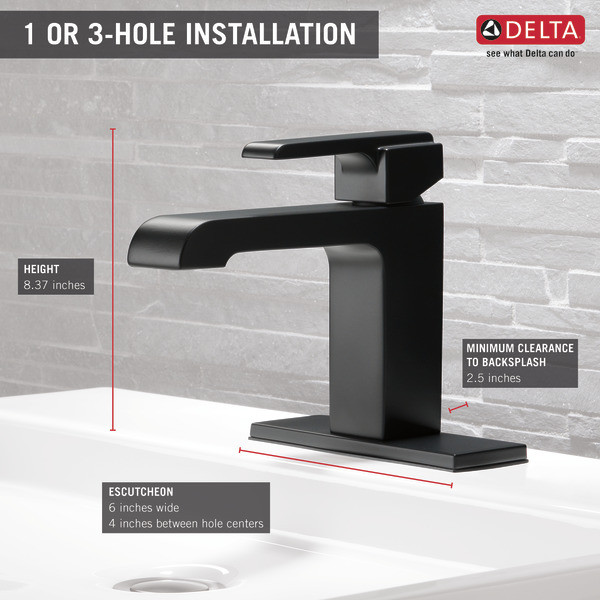 1 OR 3-HOLE INSTALLATION

DELTA
see what Delta can do

HEIGHT
8.37 inches

MINIMUM CLEARANCE TO BACKSPLASH
2.5 inches

ESCUTCHEON
6 inches wide
4 inches between hole centers