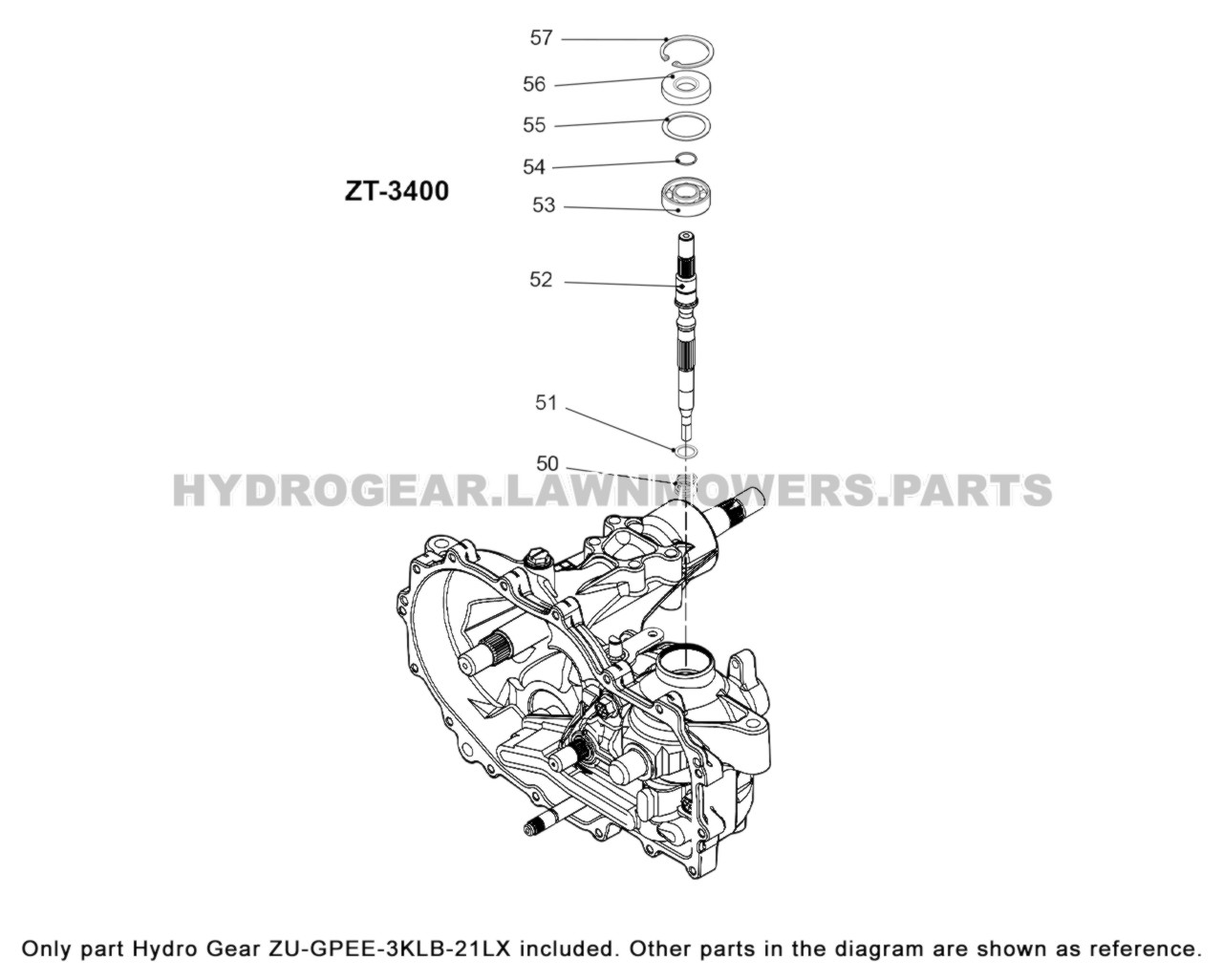 57
56
55
54
ZT-3400
53
52
51
50
HYDROGEAR.LAWNMOWERS.PARTS

Only part Hydro Gear ZU-GPEE-3KLB-21LX included. Other parts in the diagram are shown as reference.