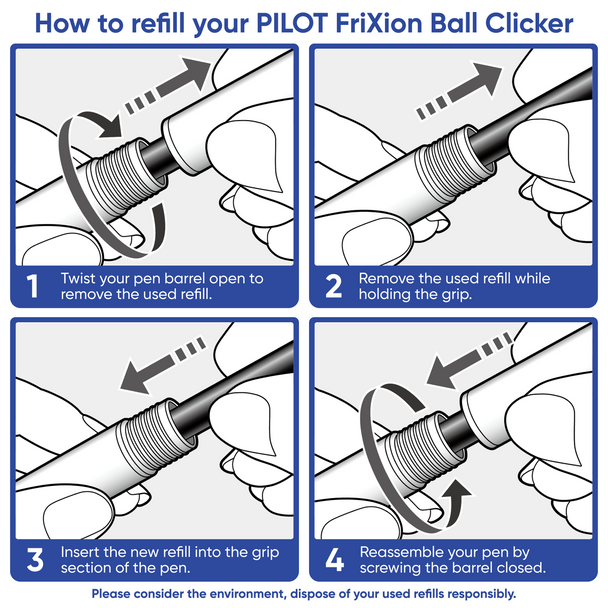 How to refill your PILOT FriXion Ball Clicker

1 Twist your pen barrel open to remove the used refill.

2 Remove the used refill while holding the grip.

3 Insert the new refill into the grip section of the pen.

4 Reassemble your pen by screwing the barrel closed.

Please consider the environment, dispose of your used refills responsibly.