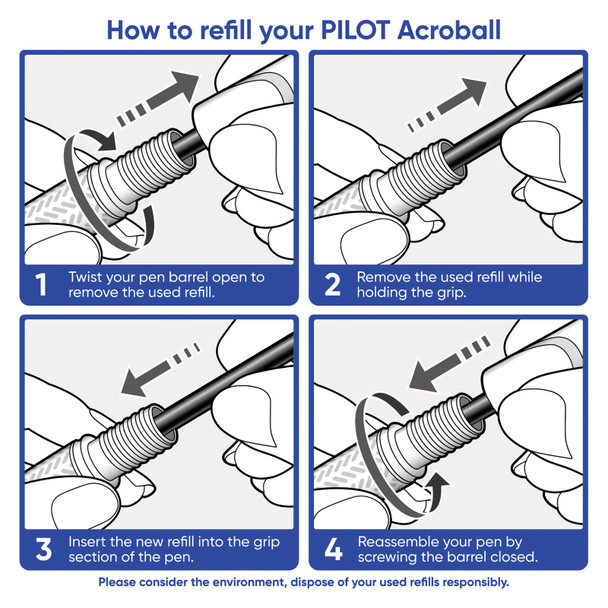 How to refill your PILOT Acroball

1 Twist your pen barrel open to remove the used refill.

2 Remove the used refill while holding the grip.

3 Insert the new refill into the grip section of the pen.

4 Reassemble your pen by screwing the barrel closed.

Please consider the environment, dispose of your used refills responsibly.