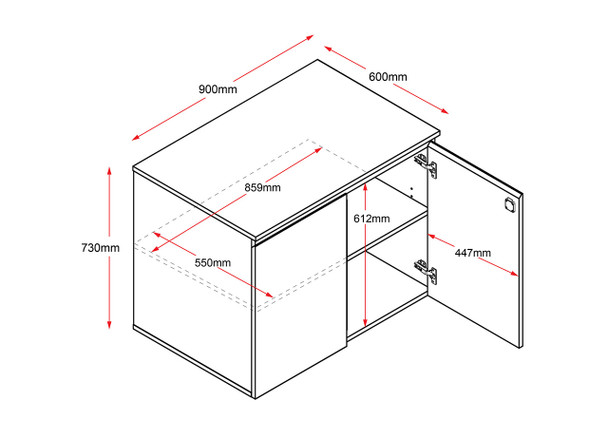 900mm
600mm
859mm
612mm
730mm
550mm
447mm