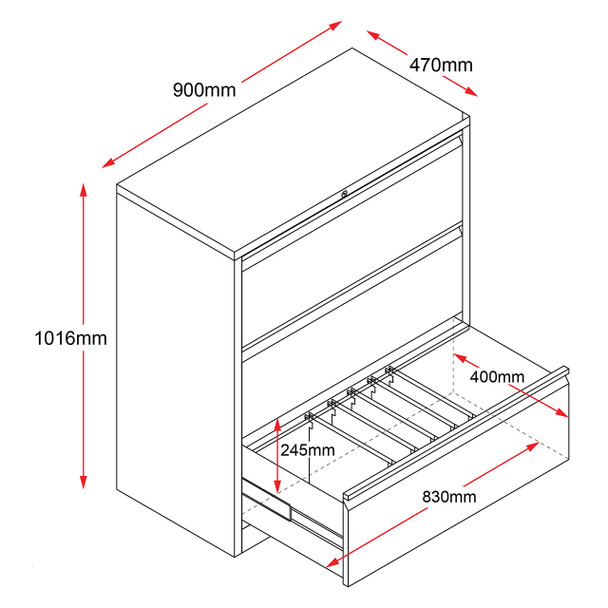 900mm
470mm
1016mm
400mm
245mm
830mm