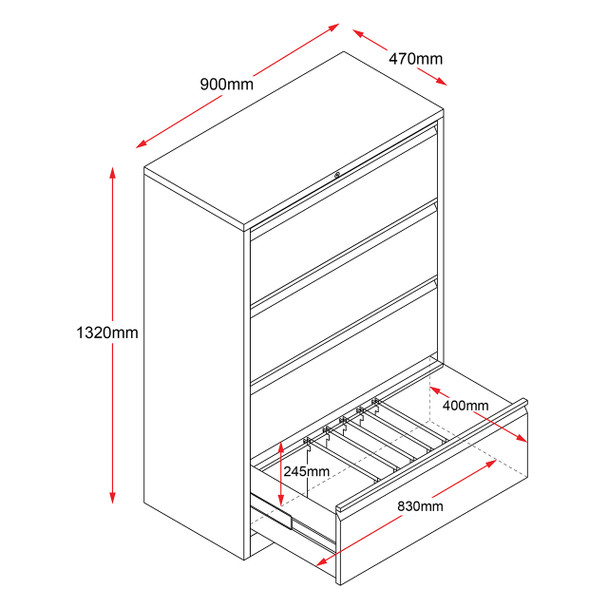 900mm

470mm

1320mm

400mm

245mm

830mm