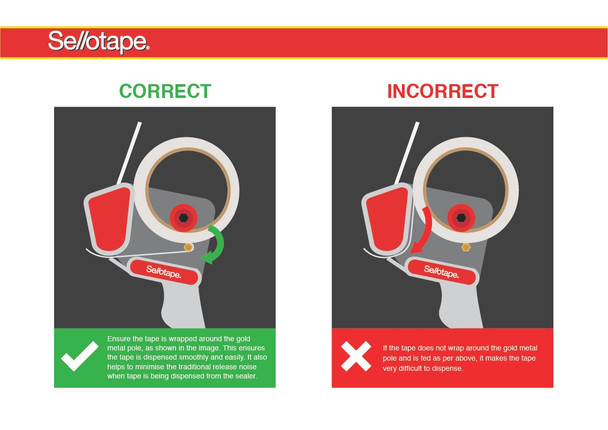 Sellotape.

CORRECT

Sellotape.

Ensure the tape is wrapped around the gold metal pole, as shown in the image. This ensures the tape is dispensed smoothly and easily. It also helps to minimise the traditional release noise when tape is being dispensed from the sealer.

INCORRECT

Sellotape.

If the tape does not wrap around the gold metal pole and is fed as per above, it makes the tape very difficult to dispense.