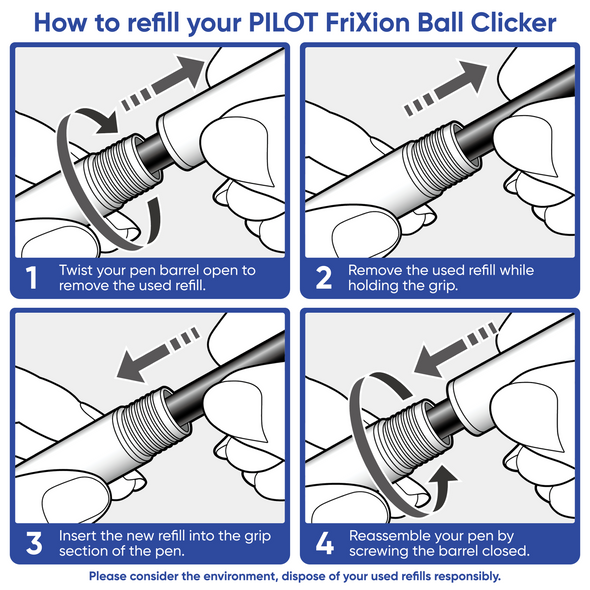 How to refill your PILOT FriXion Ball Clicker

1 Twist your pen barrel open to remove the used refill.

2 Remove the used refill while holding the grip.

3 Insert the new refill into the grip section of the pen.

4 Reassemble your pen by screwing the barrel closed.

Please consider the environment, dispose of your used refills responsibly.