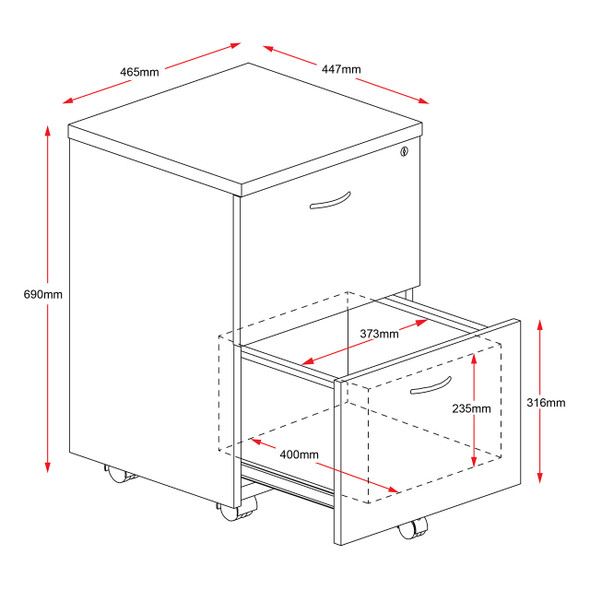 465mm
447mm
690mm
373mm
235mm
316mm
400mm