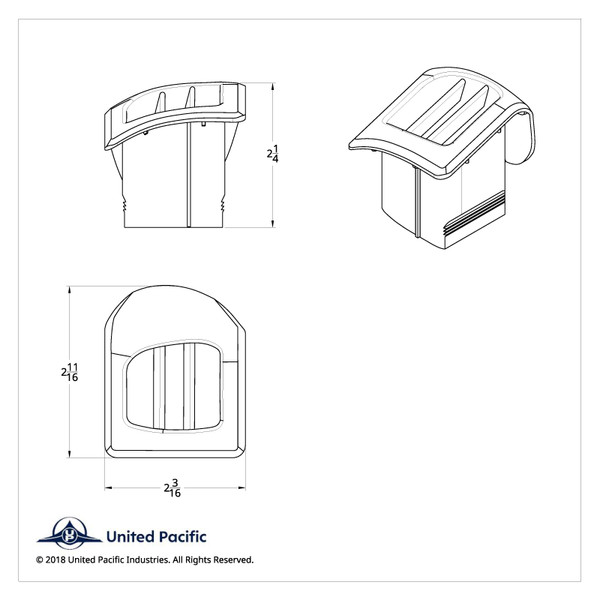 $2\frac{1}{4}$

$2\frac{11}{16}$

$2\frac{3}{16}$

United Pacific

© 2018 United Pacific Industries. All Rights Reserved.