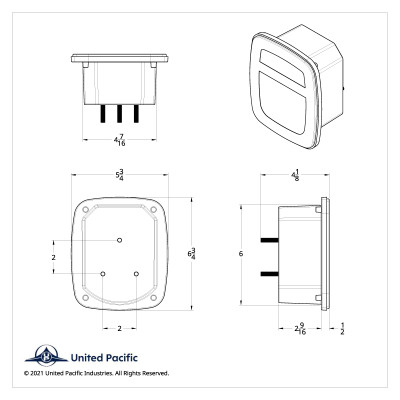 $4\frac{7}{16}$

$5\frac{3}{4}$

$4\frac{1}{8}$

2

$6\frac{3}{4}$

6

2

$2\frac{9}{16}$

$\frac{1}{2}$

United Pacific

© 2021 United Pacific Industries. All Rights Reserved.