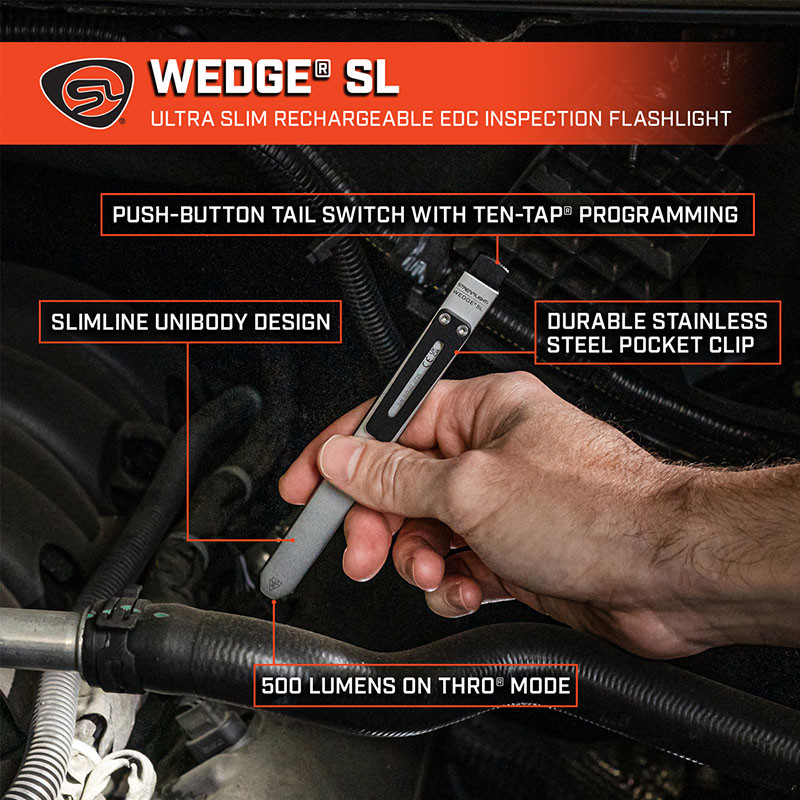 WEDGE® SL
ULTRA SLIM RECHARGEABLE EDC INSPECTION FLASHLIGHT

PUSH-BUTTON TAIL SWITCH WITH TEN-TAP® PROGRAMMING

SLIMLINE UNIBODY DESIGN

DURABLE STAINLESS STEEL POCKET CLIP

STREAMLIGHT WEDGE® SL

500 LUMENS ON THRO® MODE