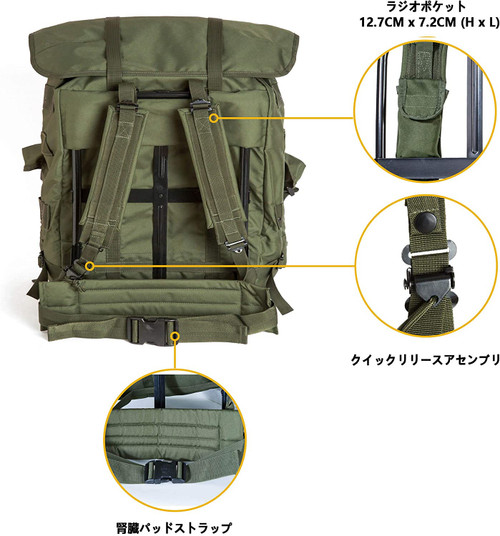 ラジオポケット
12.7CM x 7.2CM (H x L)

クイックリリースアセンブリ

腎臓パッドストラップ