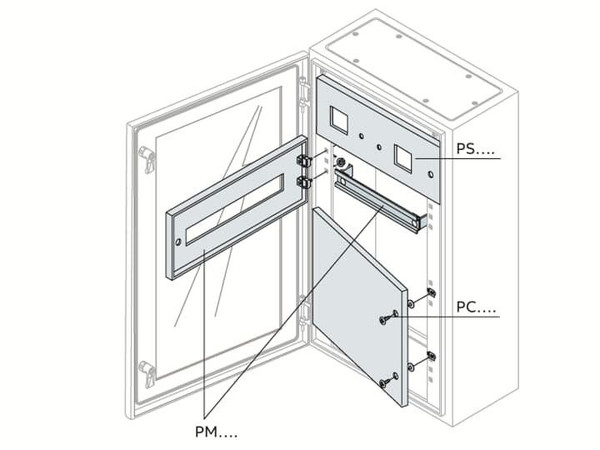 PS....

PC....

PM....