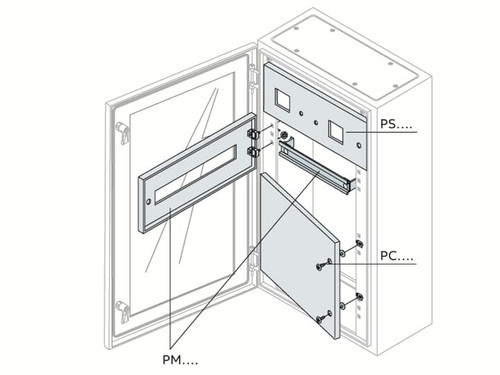 PS....

PC....

PM....