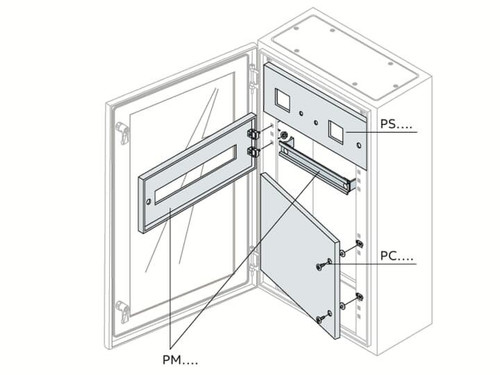 PS....

PC....

PM....