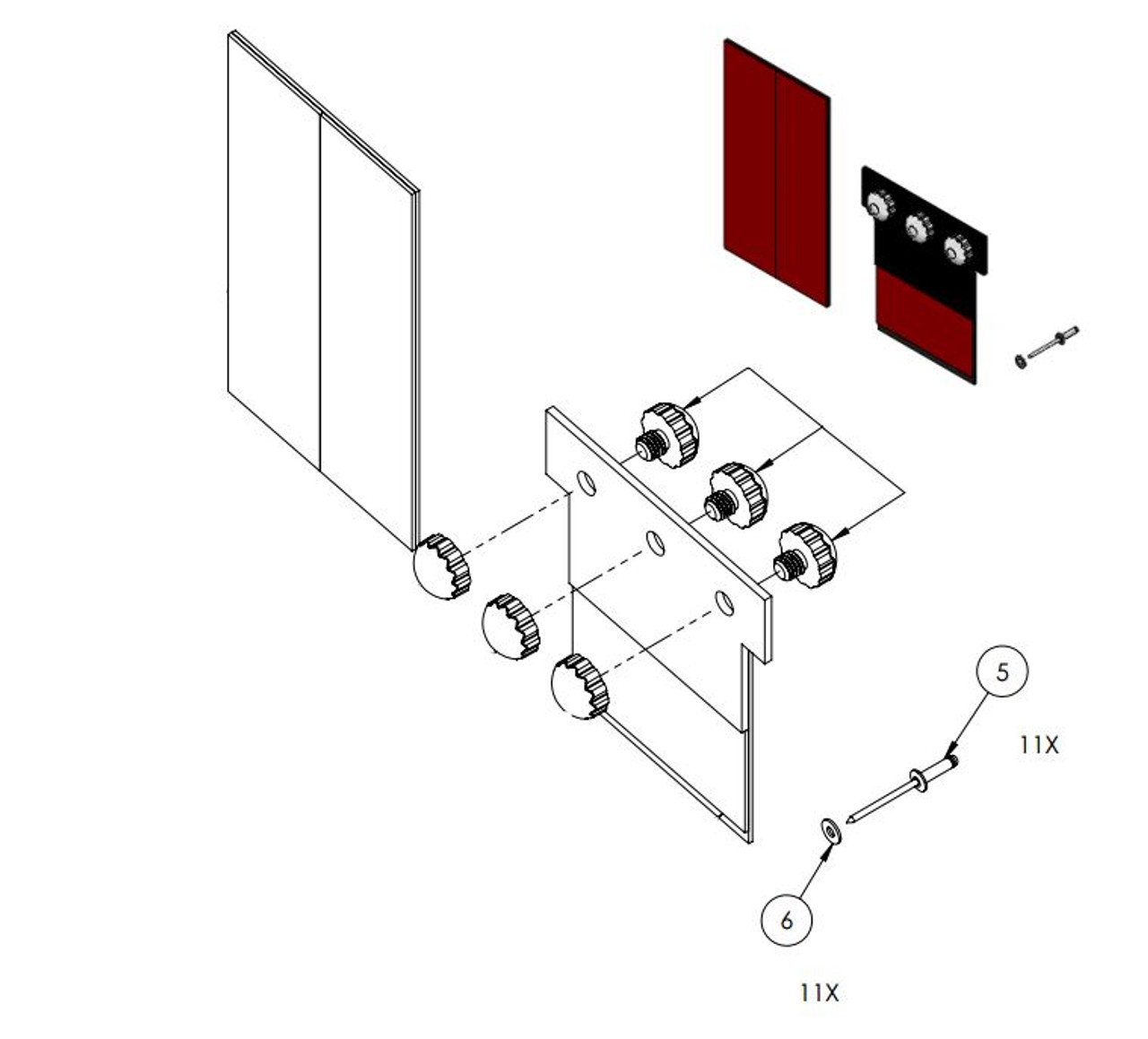 5

11X

6

11X