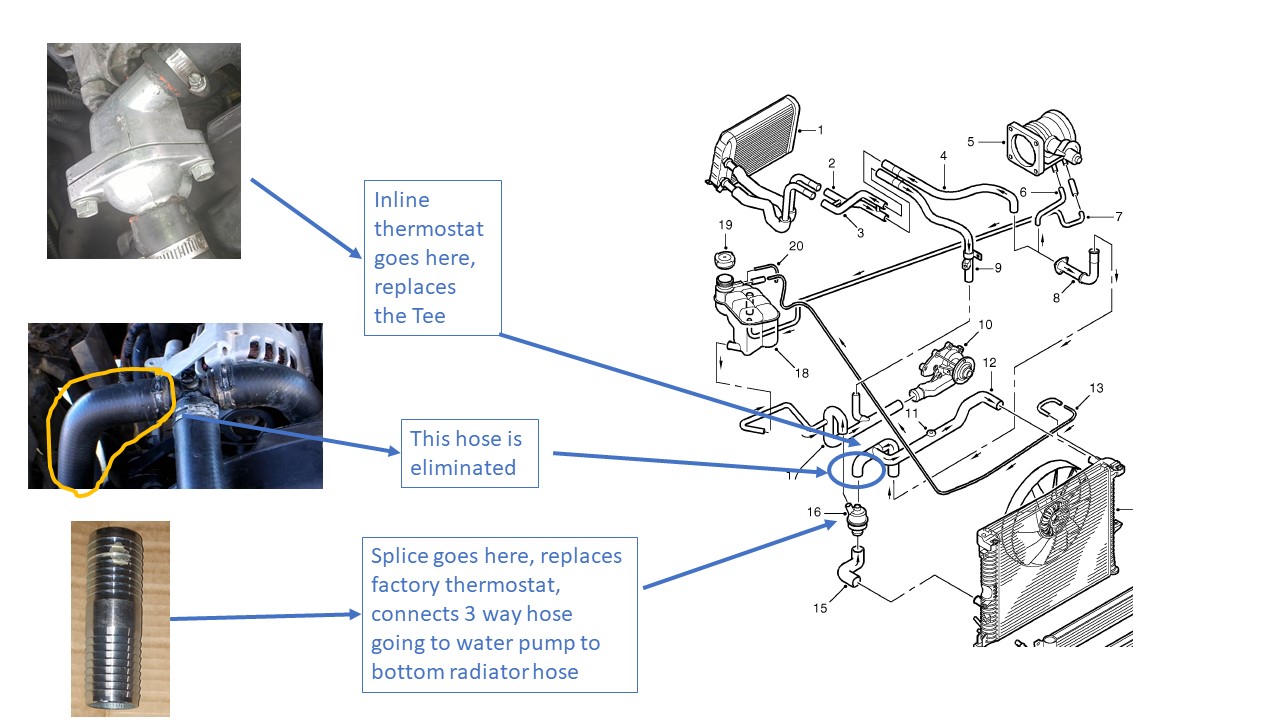 Inline thermostat goes here, replaces the Tee

This hose is eliminated

Splice goes here, replaces factory thermostat, connects 3 way hose going to water pump to bottom radiator hose

1
2
3
4
5
6
7
8
9
10
11
12
13
15
16
17
18
19
20