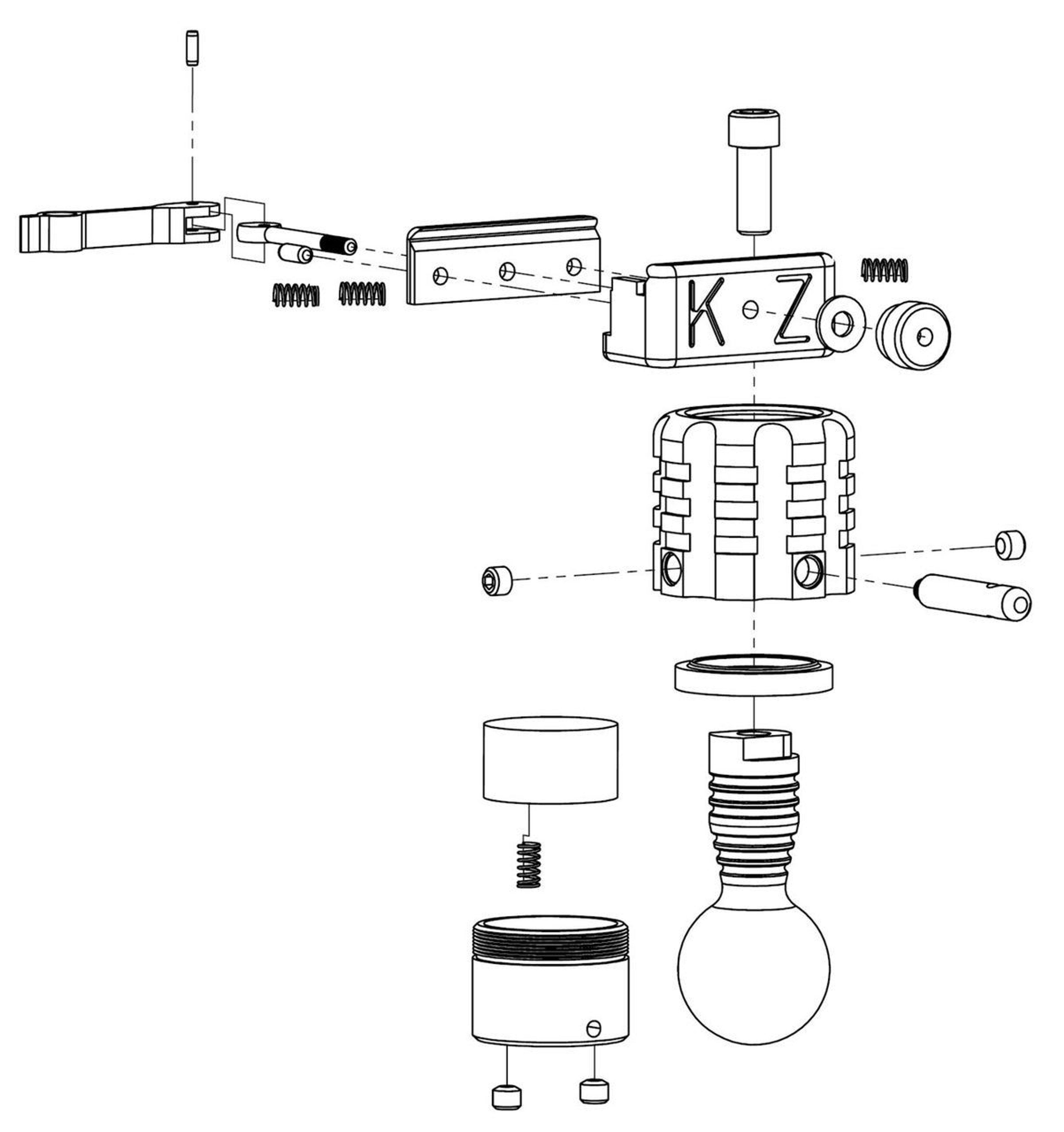 K Z