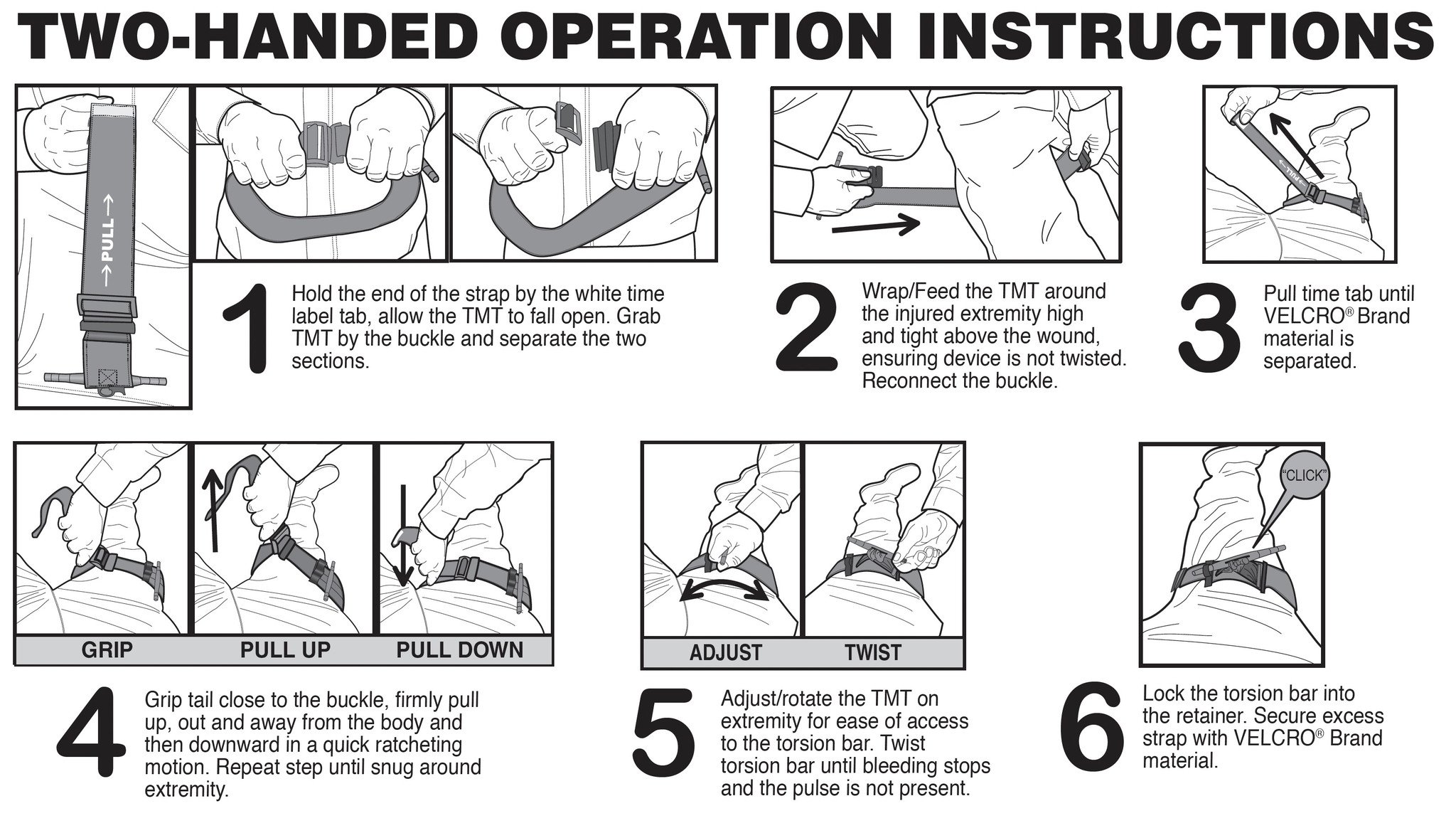 TWO-HANDED OPERATION INSTRUCTIONS

→ PULL →

1 Hold the end of the strap by the white time label tab, allow the TMT to fall open. Grab TMT by the buckle and separate the two sections.

2 Wrap/Feed the TMT around the injured extremity high and tight above the wound, ensuring device is not twisted. Reconnect the buckle.

← PULL ←

3 Pull time tab until VELCRO® Brand material is separated.

GRIP PULL UP PULL DOWN

4 Grip tail close to the buckle, firmly pull up, out and away from the body and then downward in a quick ratcheting motion. Repeat step until snug around extremity.

ADJUST TWIST

5 Adjust/rotate the TMT on extremity for ease of access to the torsion bar. Twist torsion bar until bleeding stops and the pulse is not present.

"CLICK"

6 Lock the torsion bar into the retainer. Secure excess strap with VELCRO® Brand material.