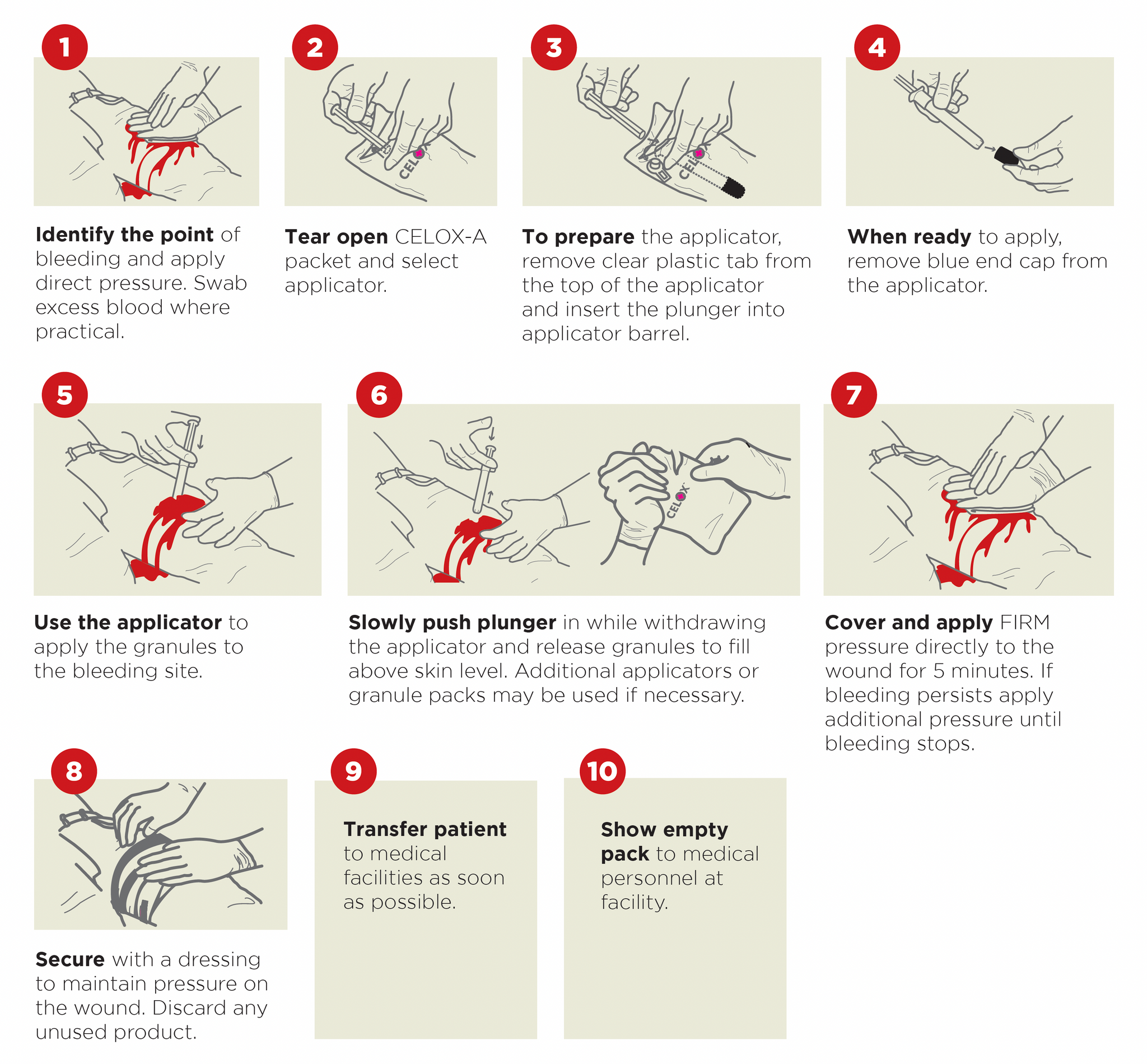 1

Identify the point of bleeding and apply direct pressure. Swab excess blood where practical.

2

CEL

Tear open CELOX-A packet and select applicator.

3

CEL

To prepare the applicator, remove clear plastic tab from the top of the applicator and insert the plunger into applicator barrel.

4

When ready to apply, remove blue end cap from the applicator.

5

Use the applicator to apply the granules to the bleeding site.

6

CELOX

Slowly push plunger in while withdrawing the applicator and release granules to fill above skin level. Additional applicators or granule packs may be used if necessary.

7

Cover and apply FIRM pressure directly to the wound for 5 minutes. If bleeding persists apply additional pressure until bleeding stops.

8

Secure with a dressing to maintain pressure on the wound. Discard any unused product.

9

Transfer patient to medical facilities as soon as possible.

10

Show empty pack to medical personnel at facility.