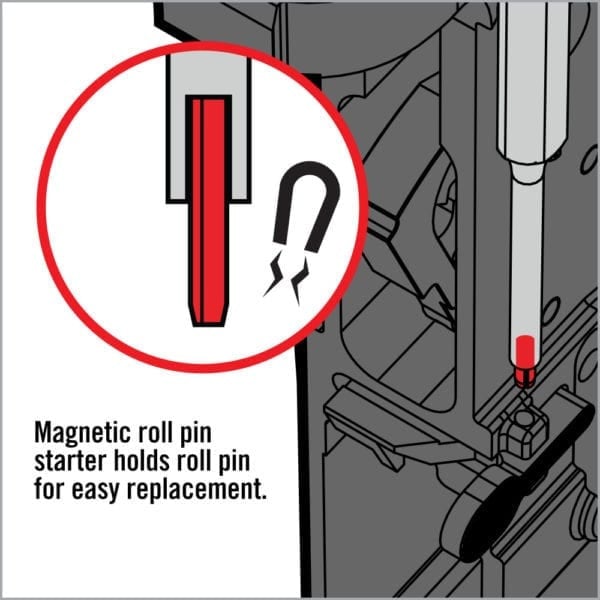 Magnetic roll pin starter holds roll pin for easy replacement.